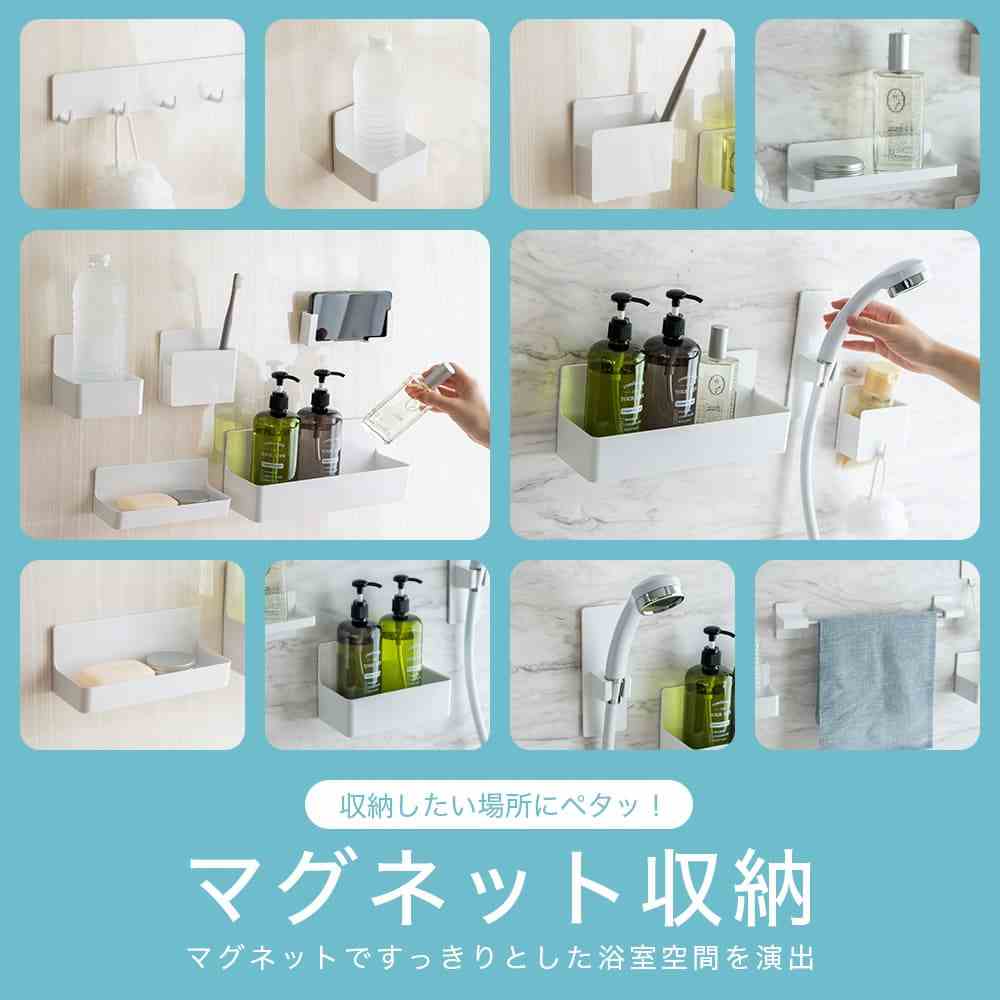 収納したい場所にペタッ！

マグネット収納

マグネットですっきりとした浴室空間を演出