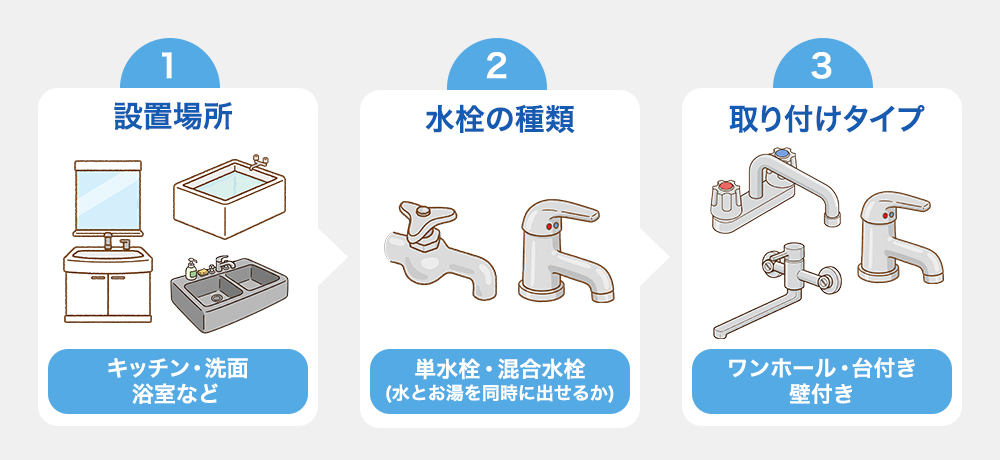 1
設置場所
キッチン・洗面
浴室など

2
水栓の種類
単水栓・混合水栓
(水とお湯を同時に出せるか)

3
取り付けタイプ
ワンホール・台付き
壁付き