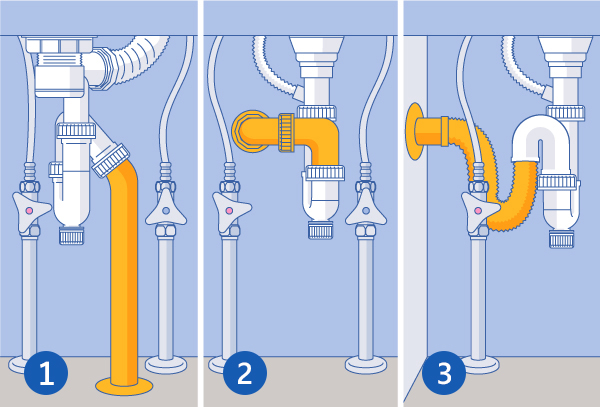 1

2

3