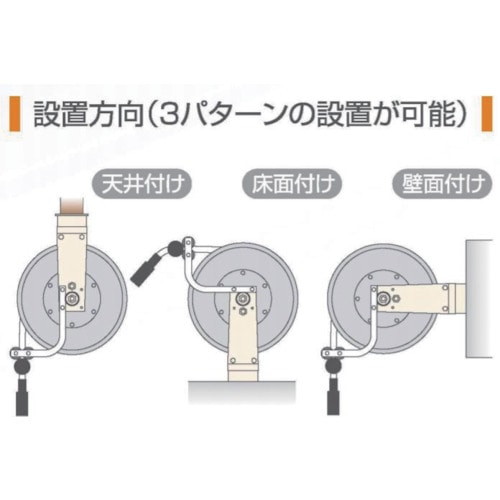 設置方向（3パターンの設置が可能）

天井付け

床面付け

壁面付け