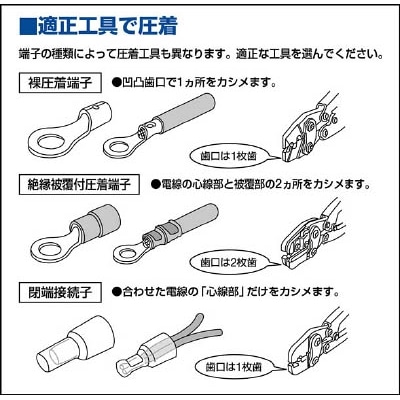 ■適正工具で圧着

端子の種類によって圧着工具も異なります。適正な工具を選んでください。

裸圧着端子

●凹凸歯口で1ヵ所をカシメます。

歯口は1枚歯

絶縁被覆付圧着端子

●電線の心線部と被覆部の2ヵ所をカシメます。

歯口は2枚歯

閉端接続子

●合わせた電線の「心線部」だけをカシメます。

歯口は1枚歯