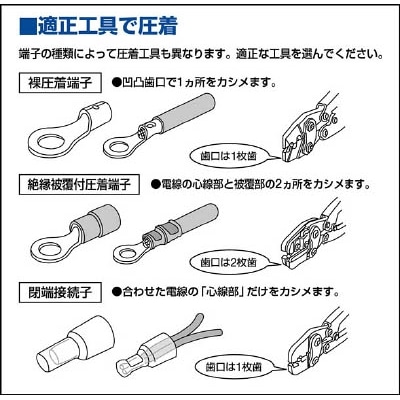 ■適正工具で圧着

端子の種類によって圧着工具も異なります。適正な工具を選んでください。

裸圧着端子

●凹凸歯口で1ヵ所をカシメます。

歯口は1枚歯

絶縁被覆付圧着端子

●電線の心線部と被覆部の2ヵ所をカシメます。

歯口は2枚歯

閉端接続子

●合わせた電線の「心線部」だけをカシメます。

歯口は1枚歯