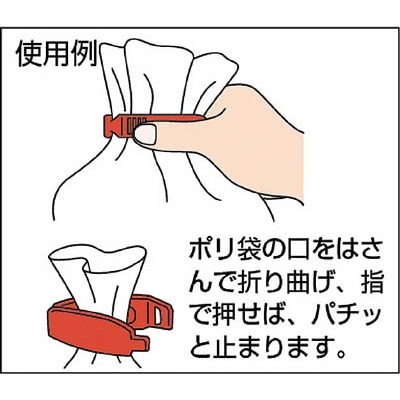 使用例

ポリ袋の口をはさんで折り曲げ、指で押せば、パチッと止まります。