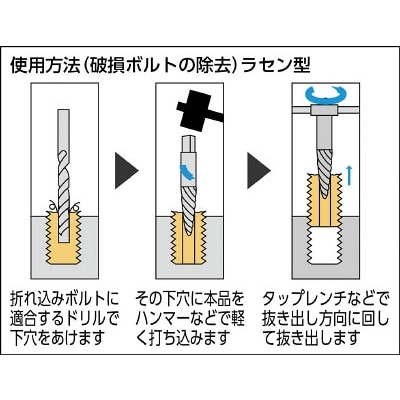 使用方法(破損ボルトの除去)ラセン型

折れ込みボルトに適合するドリルで下穴をあけます

その下穴に本品をハンマーなどで軽く打ち込みます

タップレンチなどで抜き出し方向に回して抜き出します