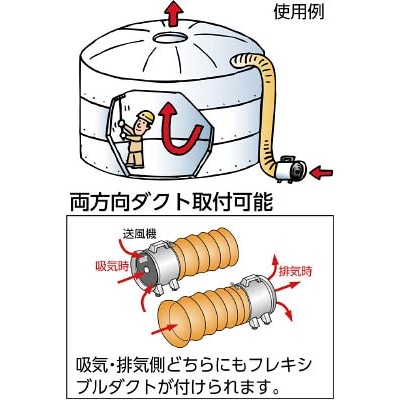 使用例

両方向ダクト取付可能

送風機

吸気時

排気時

吸気・排気側どちらにもフレキシブルダクトが付けられます。