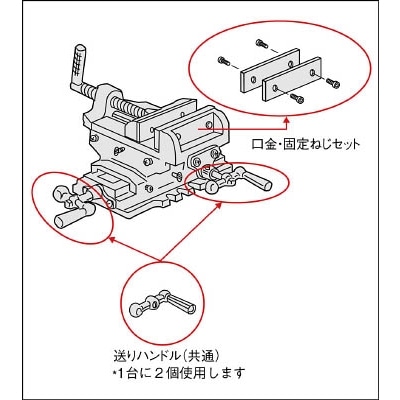 口金・固定ねじセット

送りハンドル(共通)
*1台に2個使用します