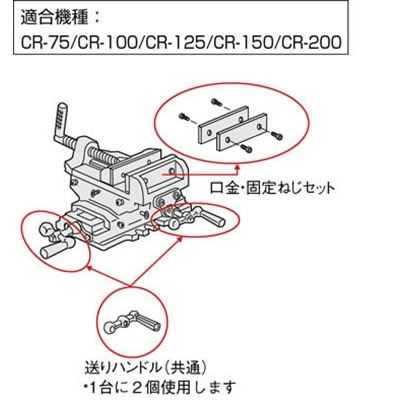 適合機種：
CR-75/CR-100/CR-125/CR-150/CR-200

口金･固定ねじセット

送りハンドル（共通）
*1台に２個使用します