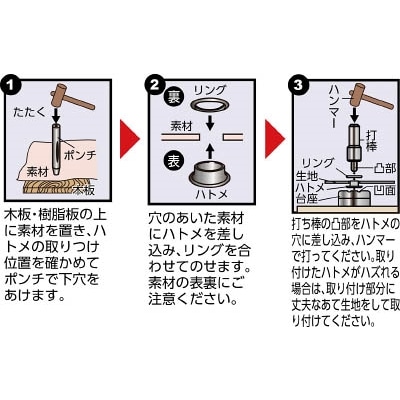 1
たたく
ポンチ
素材
木板

木板・樹脂板の上に素材を置き、ハトメの取りつけ位置を確かめてポンチで下穴をあけます。

2
裏
リング
素材
表
ハトメ

穴のあいた素材にハトメを差し込み、リングを合わせてのせます。素材の表裏にご注意ください。

3
ハンマー
打棒
リング
凸部
生地
ハトメ
凹面
台座

打ち棒の凸部をハトメの穴に差し込み、ハンマーで打ってください。取り付けたハトメがハズれる場合は、取り付け部分に丈夫なあて生地をして取り付けてください。