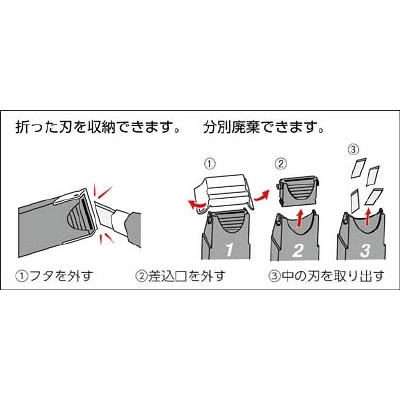 折った刃を収納できます。 分別廃棄できます。

①

②

③

1

2

3

①フタを外す ②差込口を外す ③中の刃を取り出す