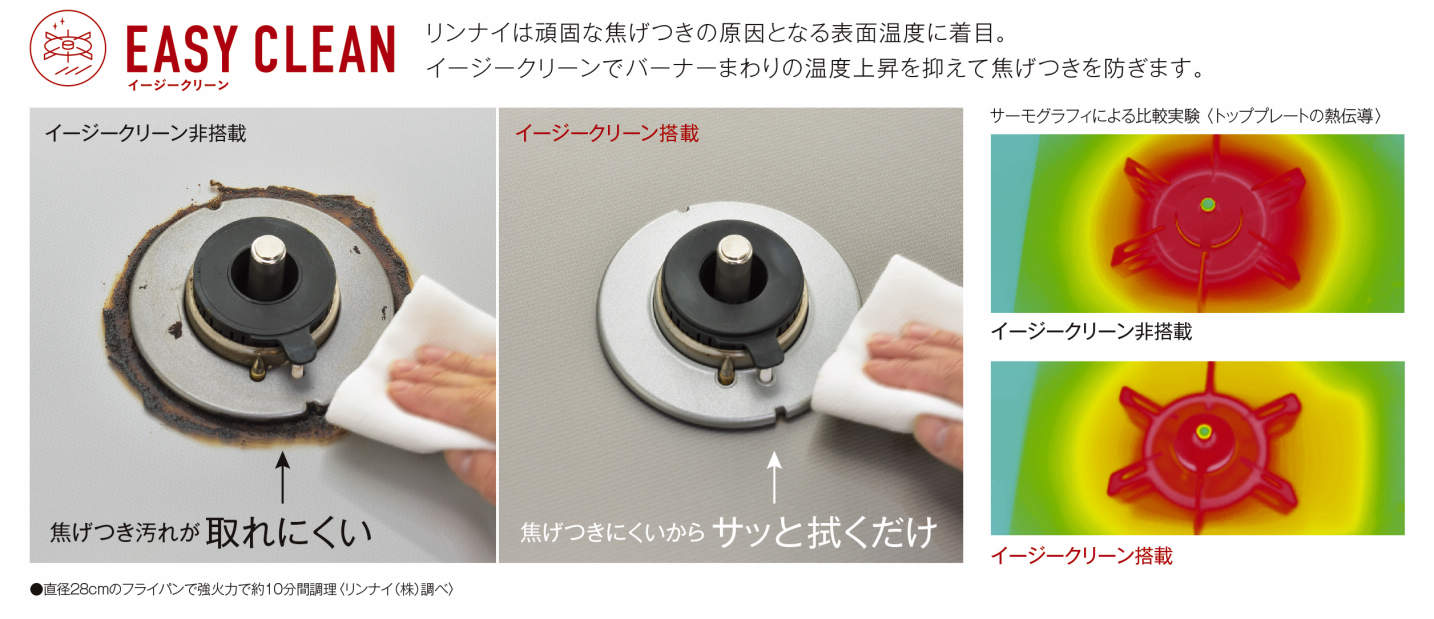 EASY CLEAN
イージークリーン

リンナイは頑固な焦げつきの原因となる表面温度に着目。
イージークリーンでバーナーまわりの温度上昇を抑えて焦げつきを防ぎます。

イージークリーン非搭載

焦げつき汚れが 取れにくい

イージークリーン搭載

焦げつきにくいから サッと拭くだけ

サーモグラフィによる比較実験〈トッププレートの熱伝導〉

イージークリーン非搭載

イージークリーン搭載

●直径28cmのフライパンで強火力で約10分間調理〈リンナイ（株）調べ〉