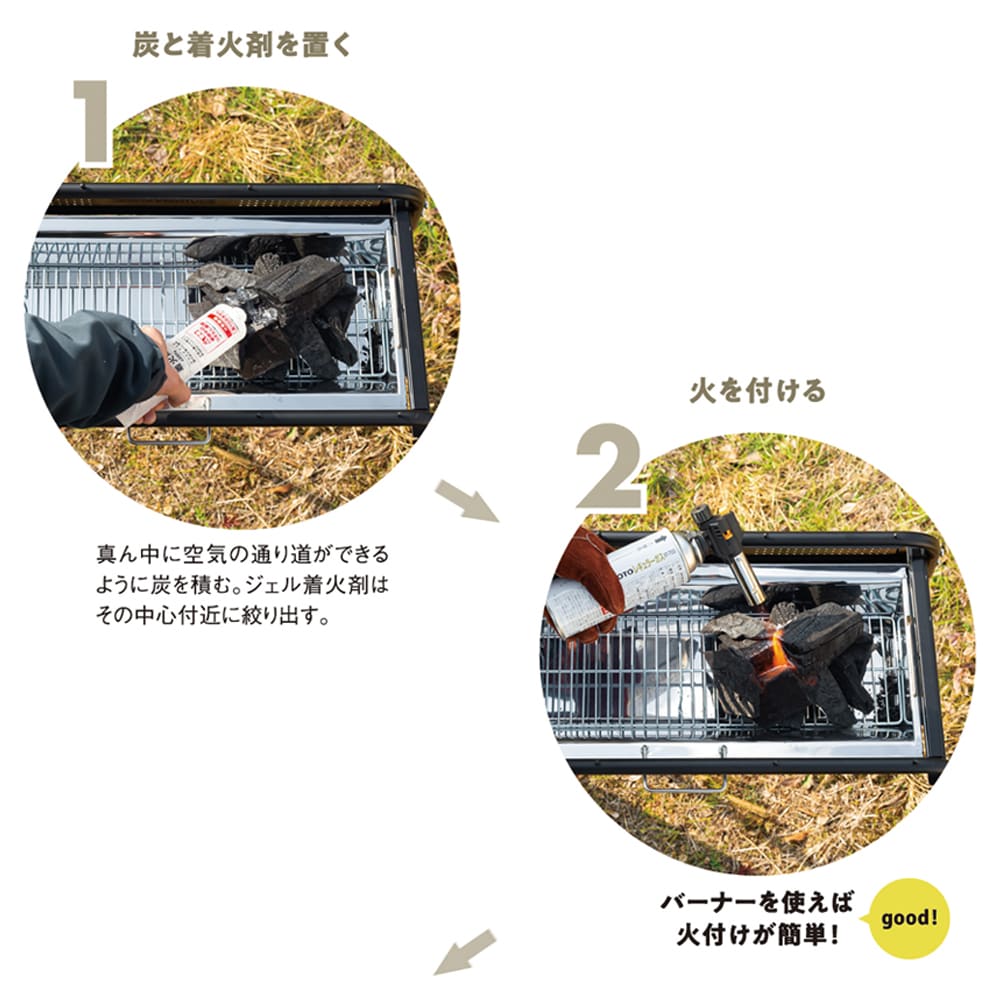 炭と着火剤を置く

1

真ん中に空気の通り道ができるように炭を積む。ジェル着火剤はその中心付近に絞り出す。

火を付ける

2

バーナーを使えば火付けが簡単!

good!