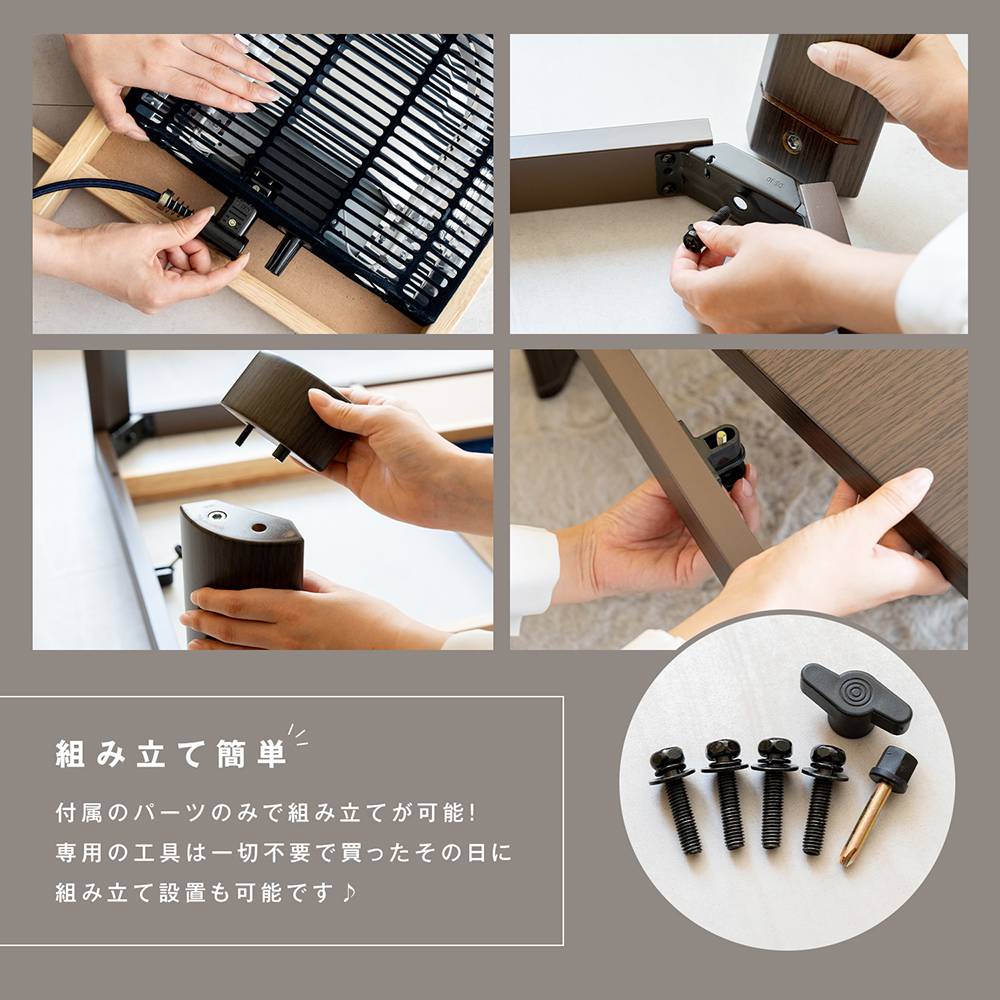 組み立て簡単

付属のパーツのみで組み立てが可能!
専用の工具は一切不要で買ったその日に
組み立て設置も可能です♪