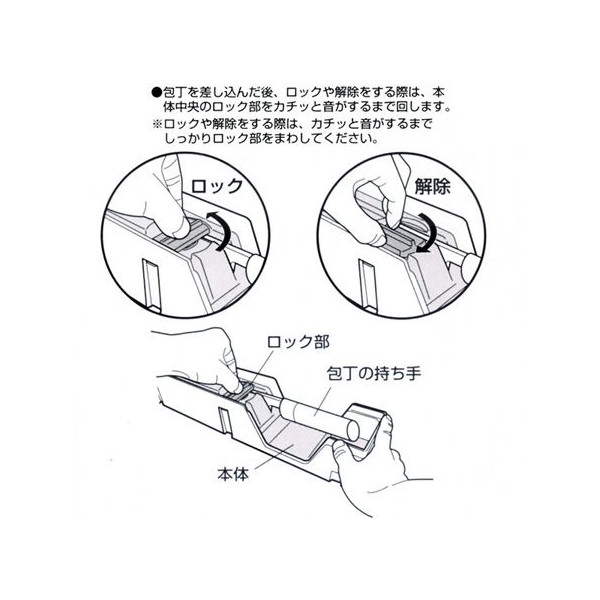 ●包丁を差し込んだ後、ロックや解除をする際は、本体中央のロック部をカチッと音がするまで回します。
※ロックや解除をする際は、カチッと音がするまでしっかりロック部をまわしてください。

ロック

解除

ロック部

包丁の持ち手

本体