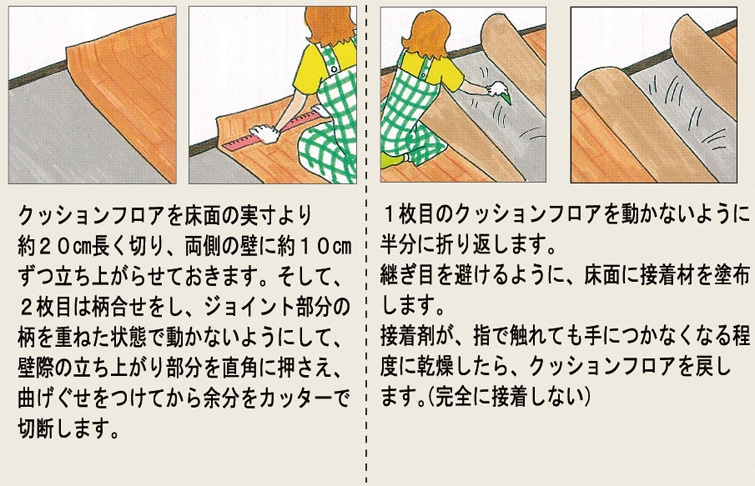 クッションフロアを床面の実寸より約２０㎝長く切り、両側の壁に約１０㎝ずつ立ち上がらせておきます。そして、２枚目は柄合せをし、ジョイント部分の柄を重ねた状態で動かないようにして、壁際の立ち上がり部分を直角に押さえ、曲げぐせをつけてから余分をカッターで切断します。

１枚目のクッションフロアを動かないように半分に折り返します。
継ぎ目を避けるように、床面に接着材を塗布します。
接着剤が、指で触れても手につかなくなる程度に乾燥したら、クッションフロアを戻します。(完全に接着しない)