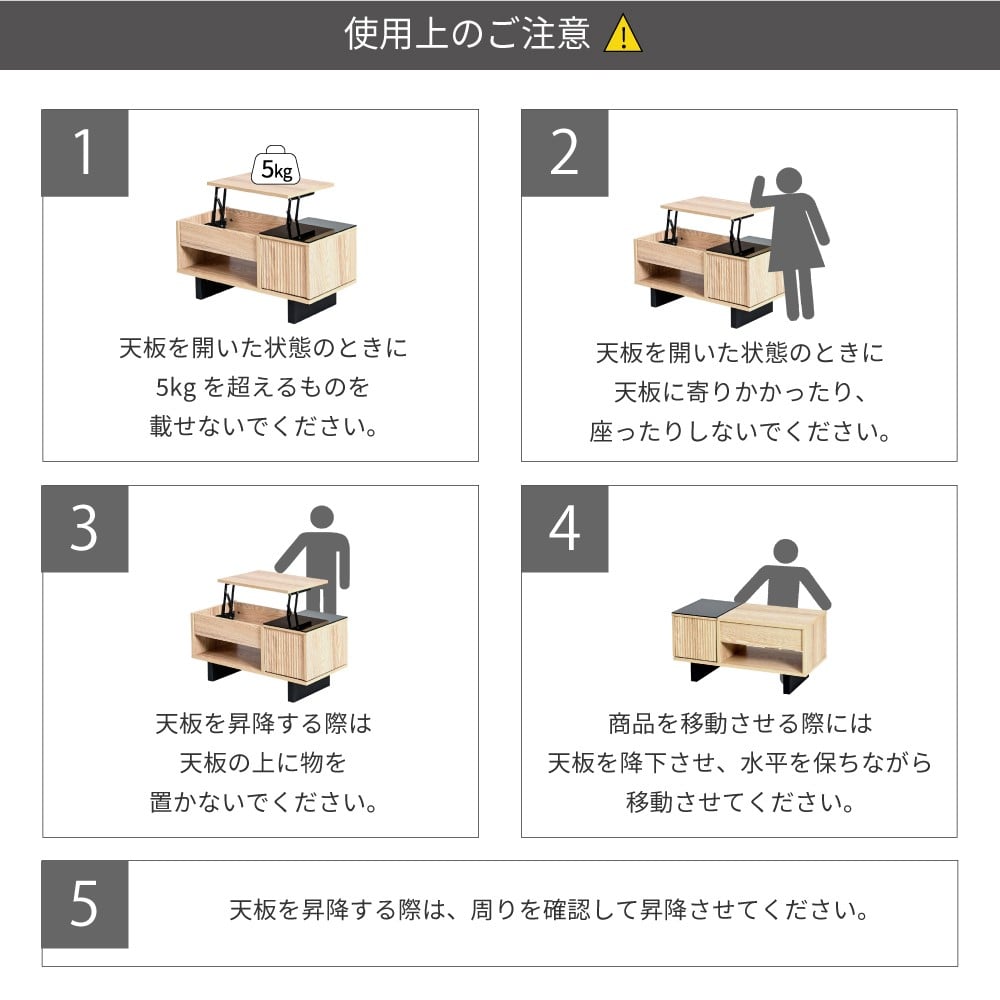 使用上のご注意

1

5kg

天板を開いた状態のときに
5kg を超えるものを
載せないでください。

2

天板を開いた状態のときに
天板に寄りかかったり、
座ったりしないでください。

3

天板を昇降する際は
天板の上に物を
置かないでください。

4

商品を移動させる際には
天板を降下させ、水平を保ちながら
移動させてください。

5

天板を昇降する際は、周りを確認して昇降させてください。