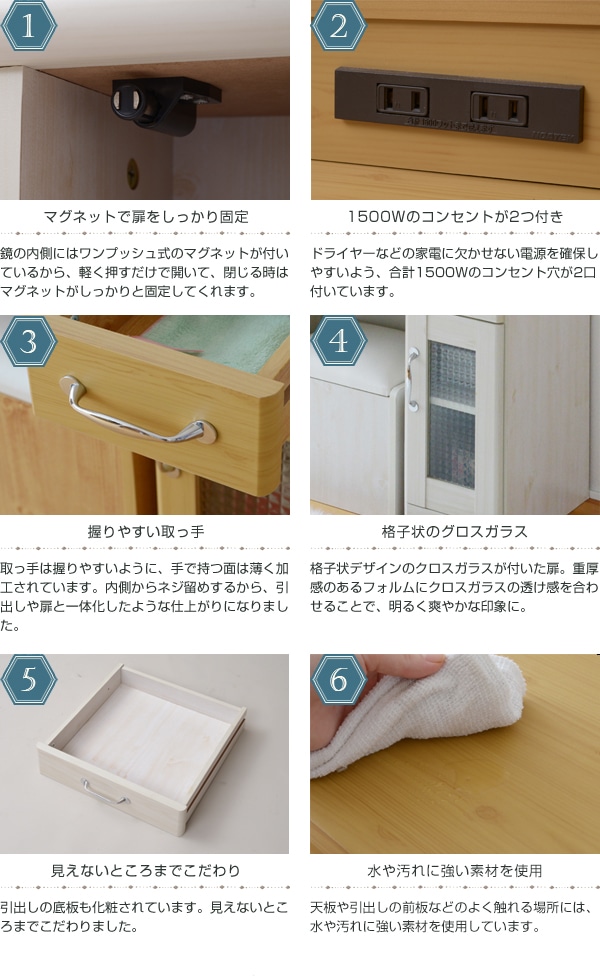 1

マグネットで扉をしっかり固定

鏡の内側にはワンプッシュ式のマグネットが付いているから、軽く押すだけで開いて、閉じる時はマグネットがしっかりと固定してくれます。

2

1500Wのコンセントが2つ付き

ドライヤーなどの家電に欠かせない電源を確保しやすいよう、合計1500Wのコンセント穴が2口付いています。

3

握りやすい取っ手

取っ手は握りやすいように、手で持つ面は薄く加工されています。内側からネジ留めするから、引出しや扉と一体化したような仕上がりになりました。

4

格子状のグロスガラス

格子状デザインのクロスガラスが付いた扉。重厚感のあるフォルムにクロスガラスの透け感を合わせることで、明るく爽やかな印象に。

5

見えないところまでこだわり

引出しの底板も化粧されています。見えないところまでこだわりました。

6

水や汚れに強い素材を使用

天板や引出しの前板などのよく触れる場所には、水や汚れに強い素材を使用しています。