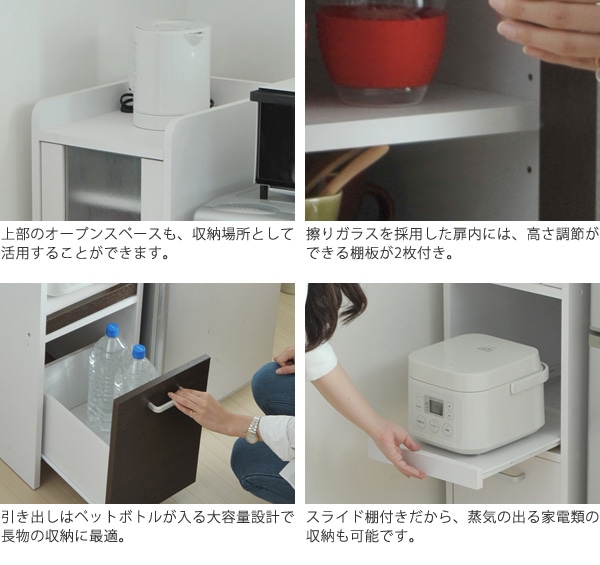 上部のオープンスペースも、収納場所として活用することができます。

擦りガラスを採用した扉内には、高さ調節ができる棚板が2枚付き。

引き出しはペットボトルが入る大容量設計で長物の収納に最適。

スライド棚付きだから、蒸気の出る家電類の収納も可能です。