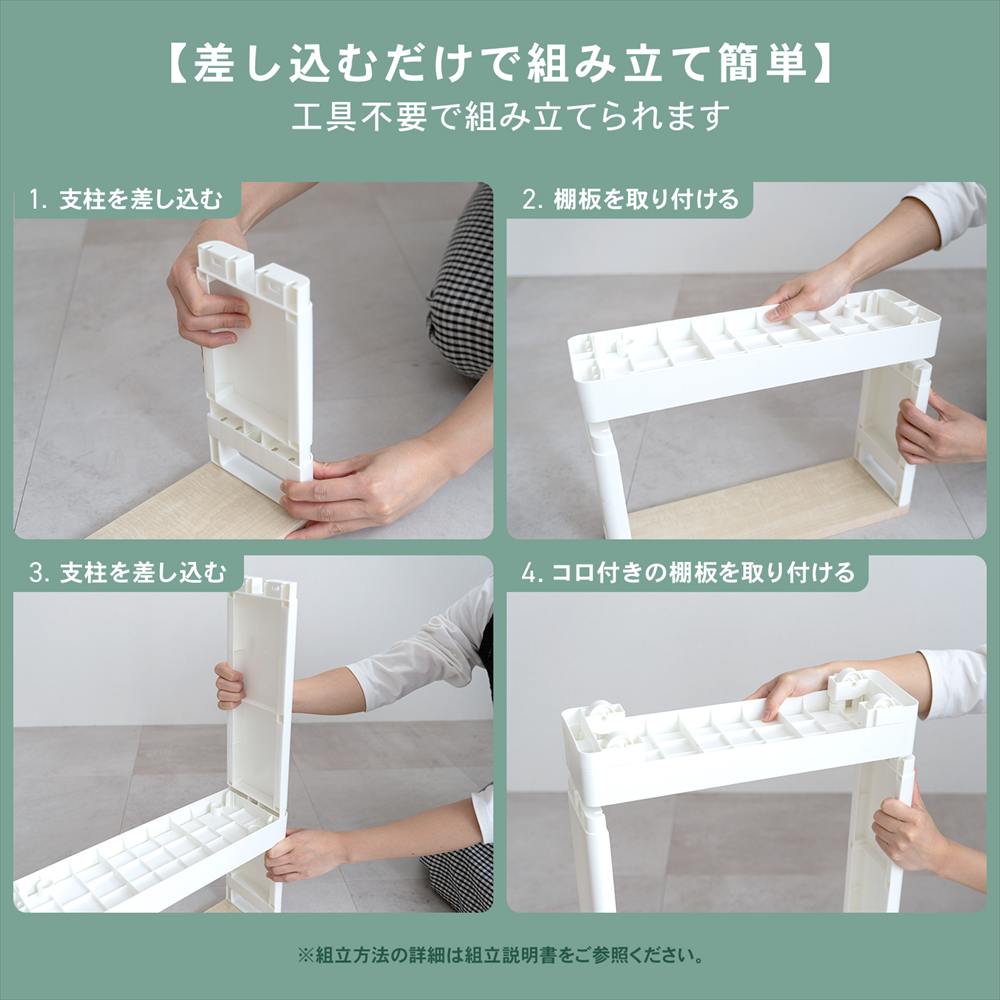 【差し込むだけで組み立て簡単】
工具不要で組み立てられます

1. 支柱を差し込む

2. 棚板を取り付ける

3. 支柱を差し込む

4. コロ付きの棚板を取り付ける

※組立方法の詳細は組立説明書をご参照ください。