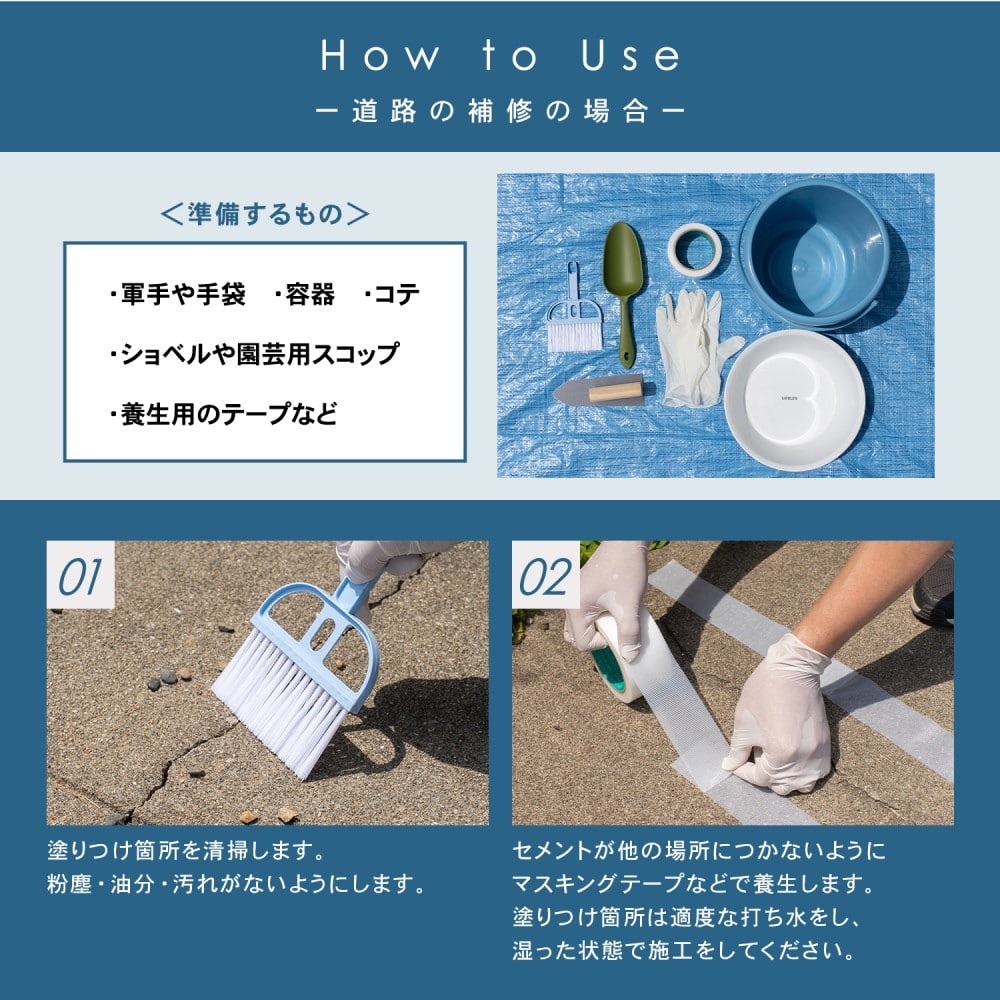 How to Use

ー道路の補修の場合ー

＜準備するもの＞

・軍手や手袋　・容器　・コテ

・ショベルや園芸用スコップ

・養生用のテープなど

01

塗りつけ箇所を清掃します。
粉塵・油分・汚れがないようにします。

02

セメントが他の場所につかないように
マスキングテープなどで養生します。
塗りつけ箇所は適度な打ち水をし、
湿った状態で施工をしてください。