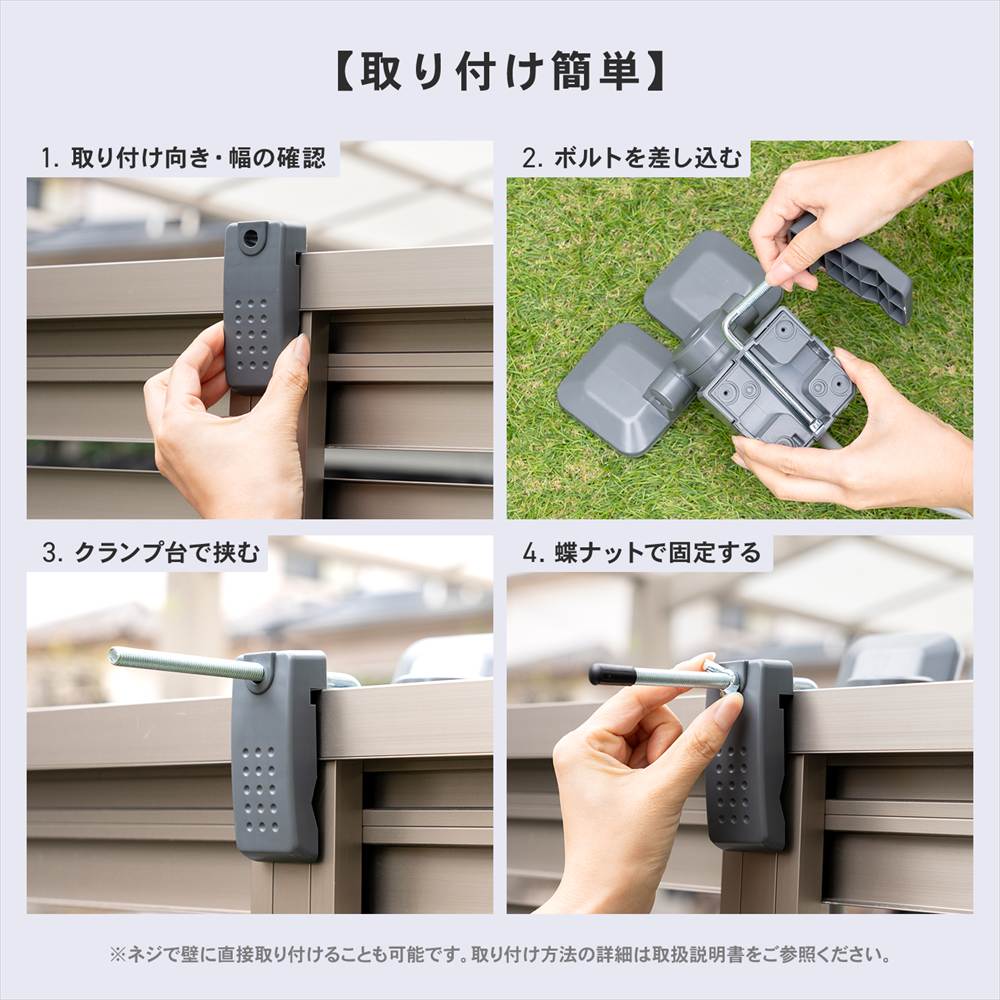 【取り付け簡単】

1. 取り付け向き・幅の確認

2. ボルトを差し込む

3. クランプ台で挟む

4. 蝶ナットで固定する

※ネジで壁に直接取り付けることも可能です。取り付け方法の詳細は取扱説明書をご参照ください。