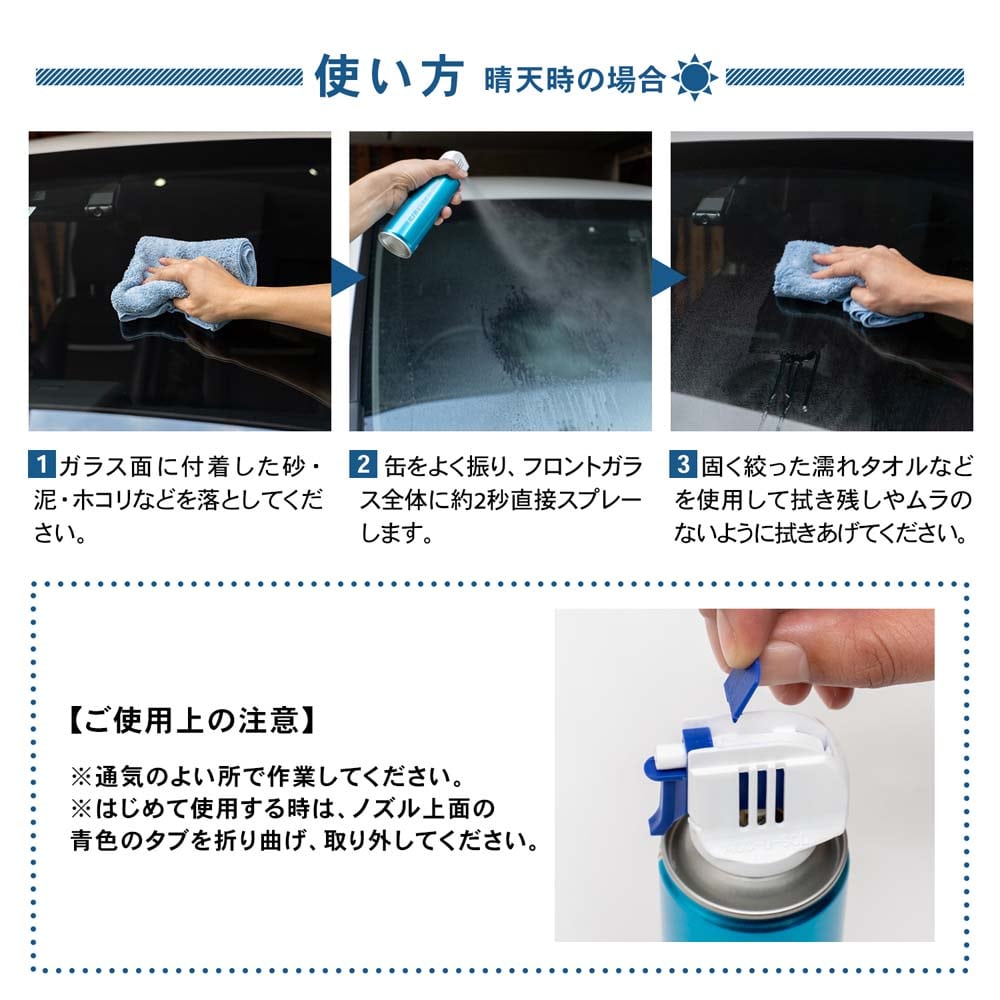 使い方 晴天時の場合

1 ガラス面に付着した砂・泥・ホコリなどを落としてください。

2 缶をよく振り、フロントガラス全体に約2秒直接スプレーします。

3 固く絞った濡れタオルなどを使用して拭き残しやムラのないように拭きあげてください。

【ご使用上の注意】

※通気のよい所で作業してください。
※はじめて使用する時は、ノズル上面の青色のタブを折り曲げ、取り外してください。