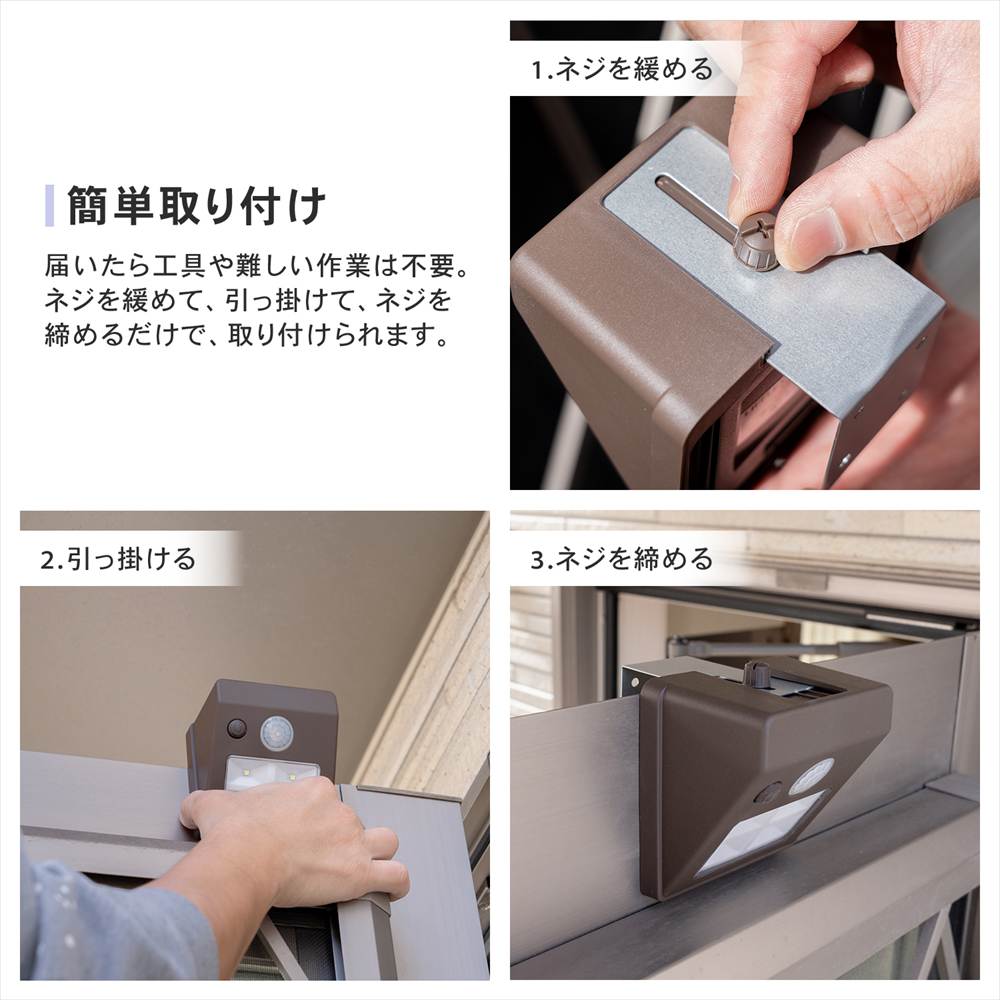 簡単取り付け

届いたら工具や難しい作業は不要。ネジを緩めて、引っ掛けて、ネジを締めるだけで、取り付けられます。

1.ネジを緩める

2.引っ掛ける

3.ネジを締める