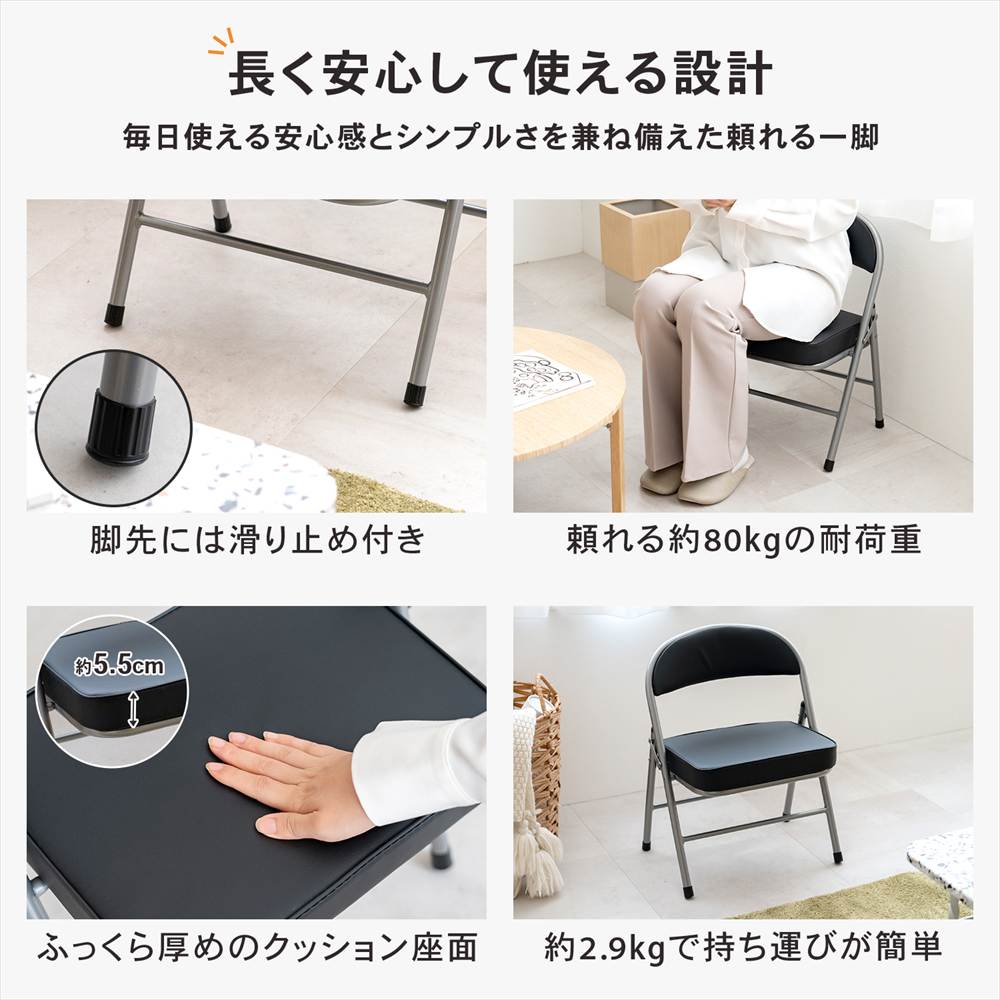 長く安心して使える設計

毎日使える安心感とシンプルさを兼ね備えた頼れる一脚

脚先には滑り止め付き

頼れる約80kgの耐荷重

約5.5cm

ふっくら厚めのクッション座面

約2.9kgで持ち運びが簡単