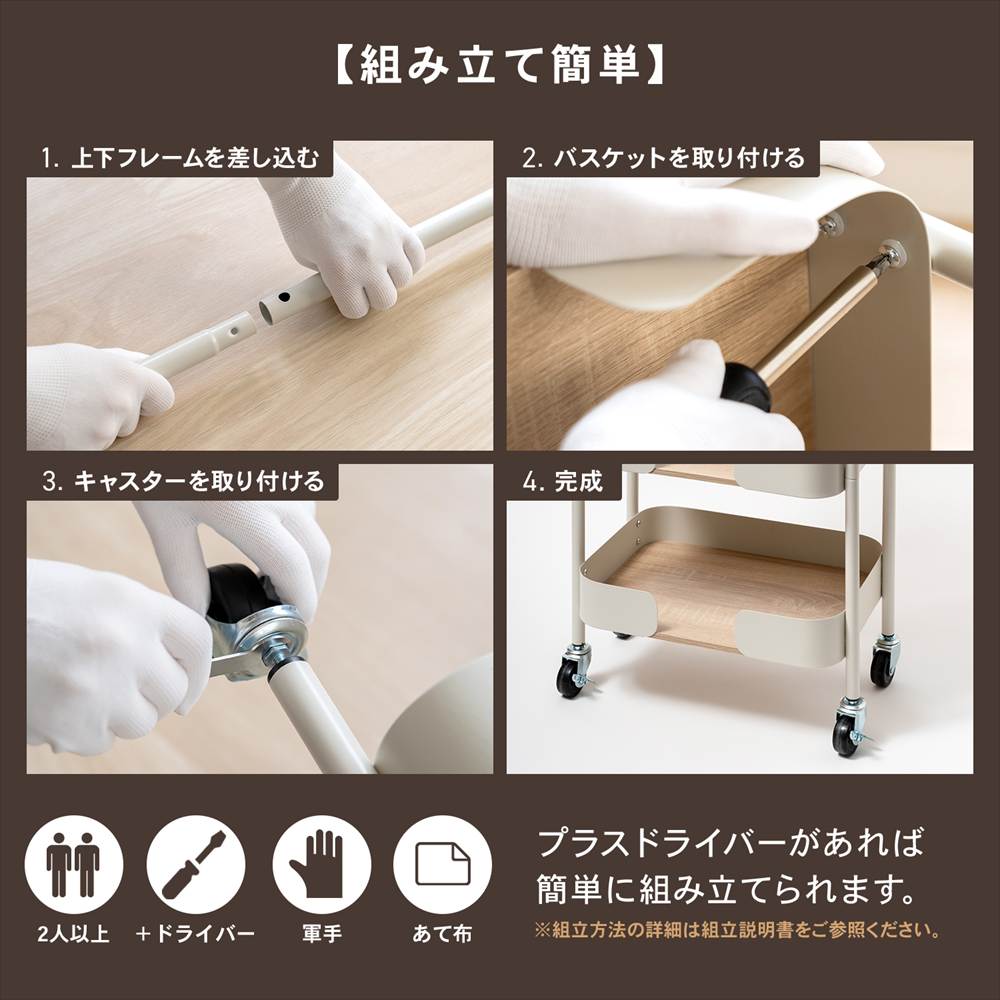 【組み立て簡単】

1. 上下フレームを差し込む

2. バスケットを取り付ける

3. キャスターを取り付ける

4. 完成

2人以上

＋ドライバー

軍手

あて布

プラスドライバーがあれば簡単に組み立てられます。

※組立方法の詳細は組立説明書をご参照ください。