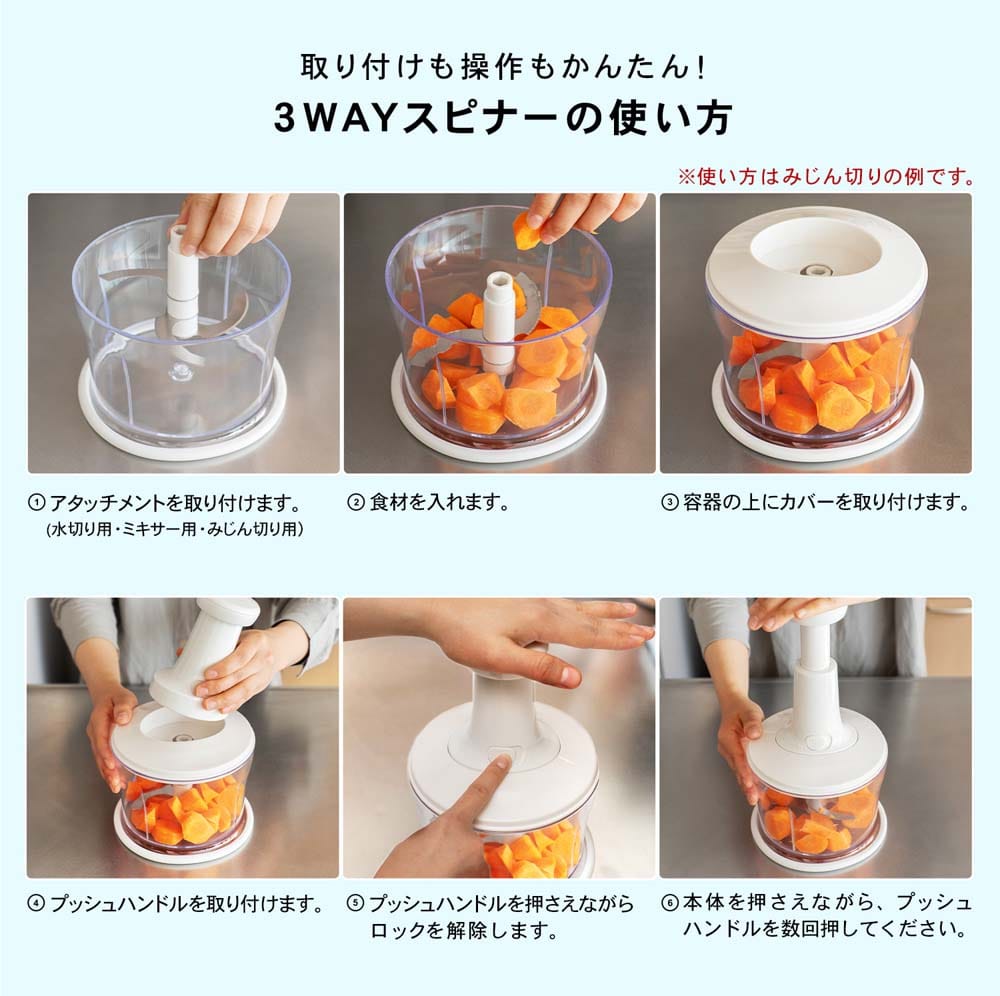 取り付けも操作もかんたん！
3WAYスピナーの使い方

※使い方はみじん切りの例です。

① アタッチメントを取り付けます。
(水切り用・ミキサー用・みじん切り用)

② 食材を入れます。

③ 容器の上にカバーを取り付けます。

④ プッシュハンドルを取り付けます。

⑤ プッシュハンドルを押さえながらロックを解除します。

⑥ 本体を押さえながら、プッシュハンドルを数回押してください。