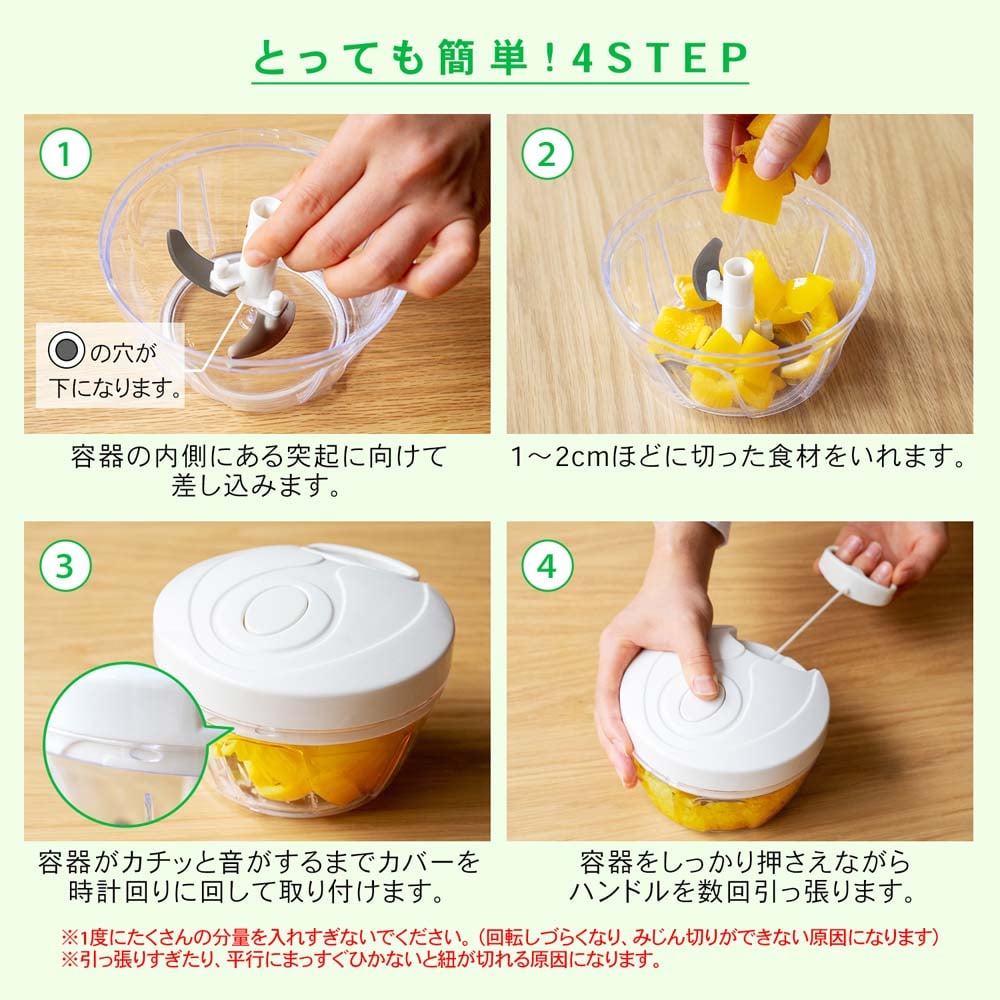 とっても簡単！4STEP

1

の穴が下になります。

容器の内側にある突起に向けて差し込みます。

2

1～2cmほどに切った食材をいれます。

3

容器がカチッと音がするまでカバーを時計回りに回して取り付けます。

4

容器をしっかり押さえながらハンドルを数回引っ張ります。

※1度にたくさんの分量を入れすぎないでください。（回転しづらくなり、みじん切りができない原因になります）
※引っ張りすぎたり、平行にまっすぐひかないと紐が切れる原因になります。