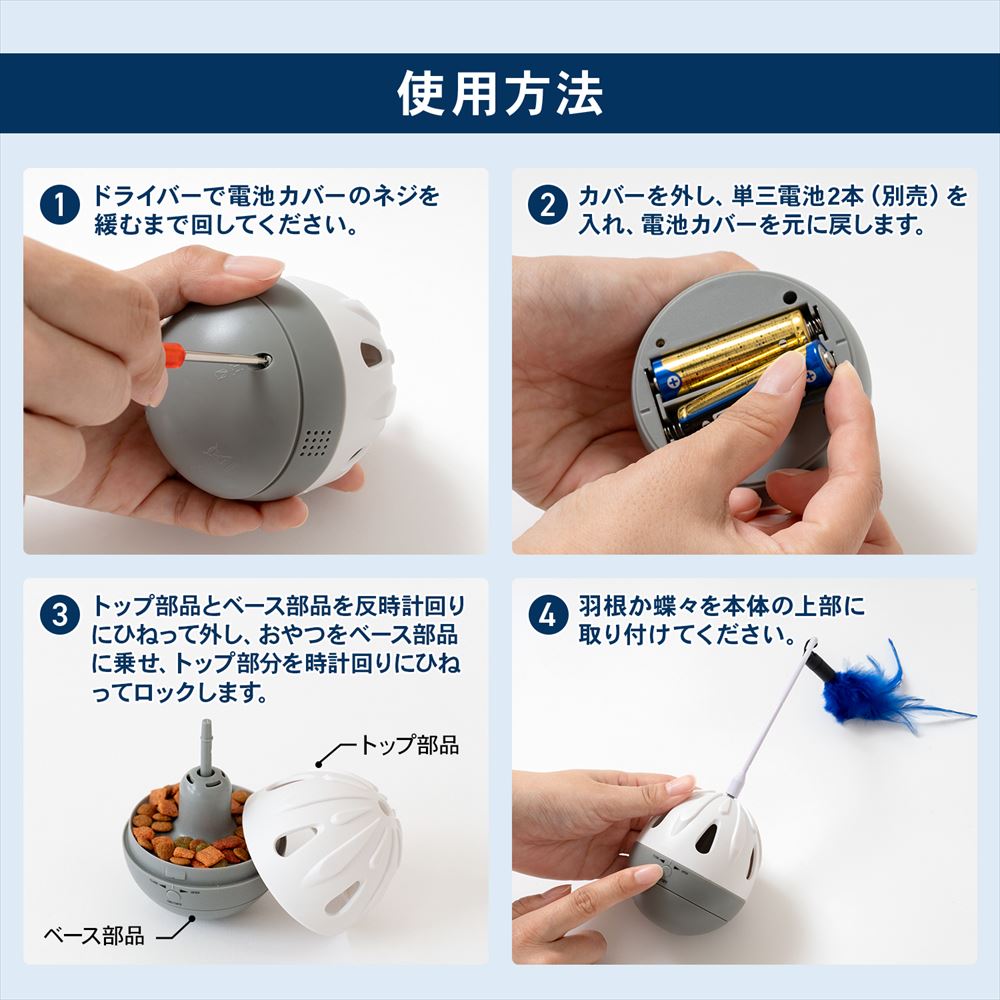 使用方法

1 ドライバーで電池カバーのネジを緩むまで回してください。

2 カバーを外し、単三電池2本（別売）を入れ、電池カバーを元に戻します。

3 トップ部品とベース部品を反時計回りにひねって外し、おやつをベース部品に乗せ、トップ部分を時計回りにひねってロックします。

トップ部品

ベース部品

4 羽根か蝶々を本体の上部に取り付けてください。