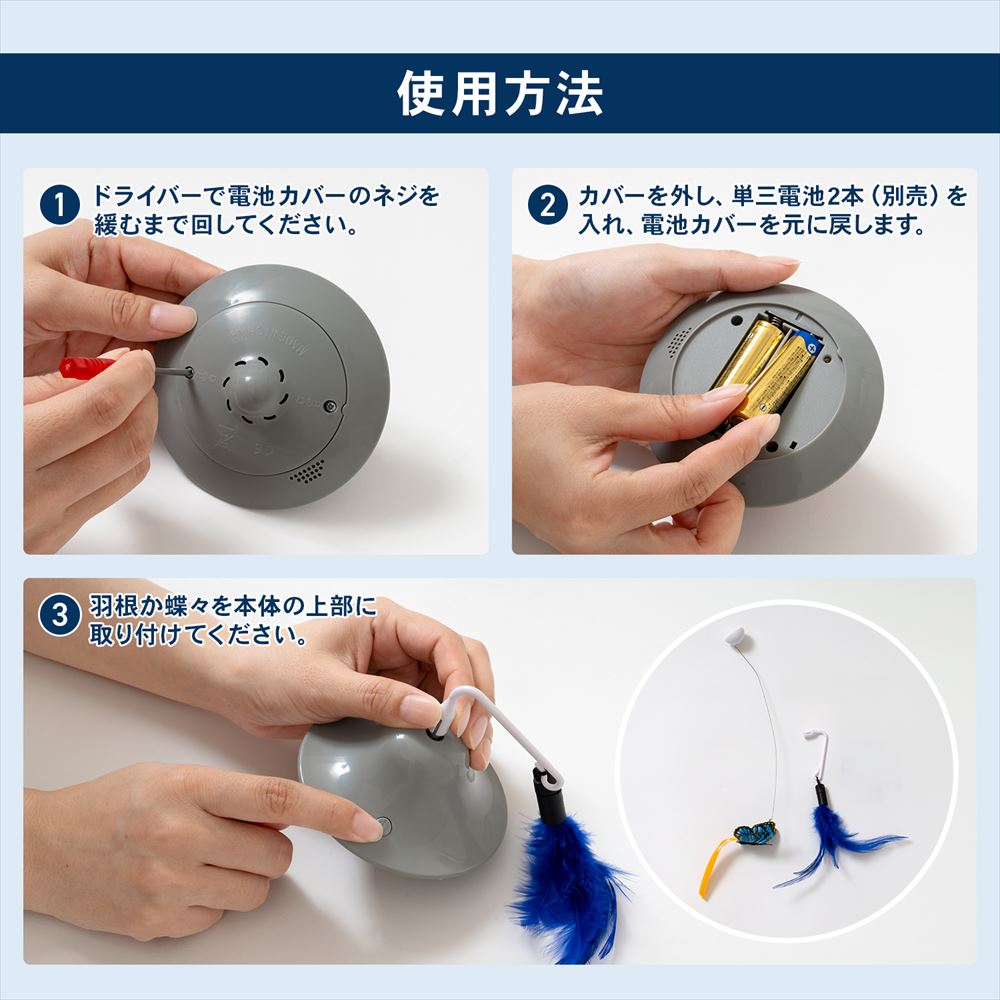 使用方法

1 ドライバーで電池カバーのネジを緩むまで回してください。

2 カバーを外し、単三電池2本（別売）を入れ、電池カバーを元に戻します。

3 羽根か蝶々を本体の上部に取り付けてください。