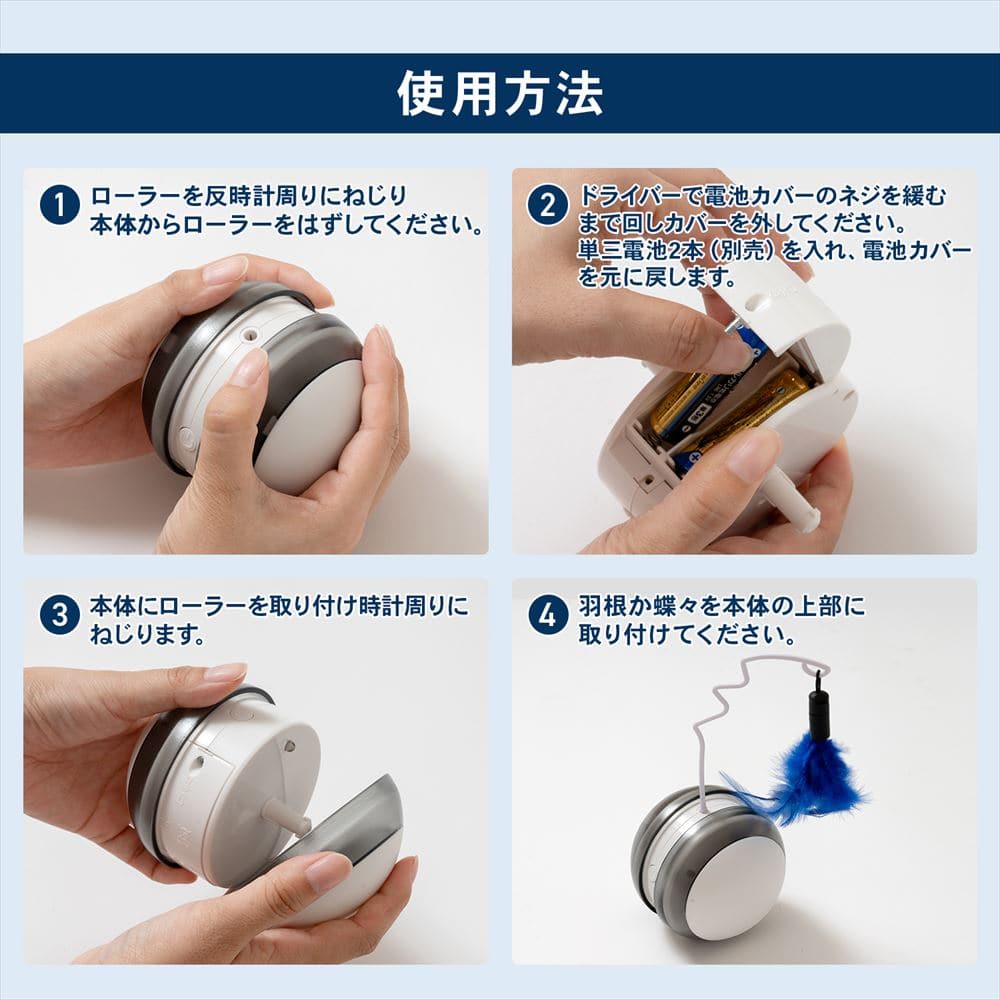 使用方法

1 ローラーを反時計周りにねじり本体からローラーをはずしてください。

2 ドライバーで電池カバーのネジを緩むまで回しカバーを外してください。単三電池2本（別売）を入れ、電池カバーを元に戻します。

3 本体にローラーを取り付け時計周りにねじります。

4 羽根か蝶々を本体の上部に取り付けてください。