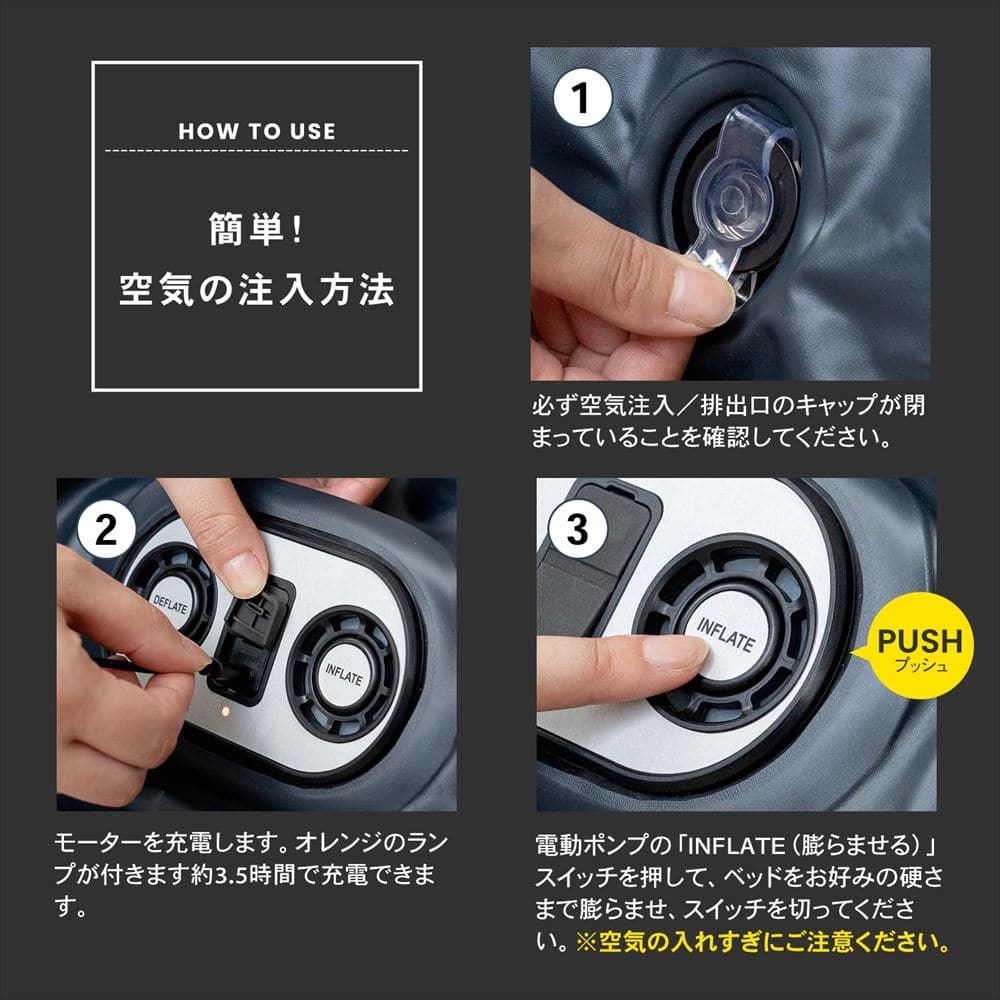 HOW TO USE

簡単！
空気の注入方法

1

必ず空気注入／排出口のキャップが閉まっていることを確認してください。

2

DEFLATE

INFLATE

モーターを充電します。オレンジのランプが付きます約3.5時間で充電できます。

3

INFLATE

PUSH
プッシュ

電動ポンプの「INFLATE（膨らませる）」スイッチを押して、ベッドをお好みの硬さまで膨らませ、スイッチを切ってください。※空気の入れすぎにご注意ください。