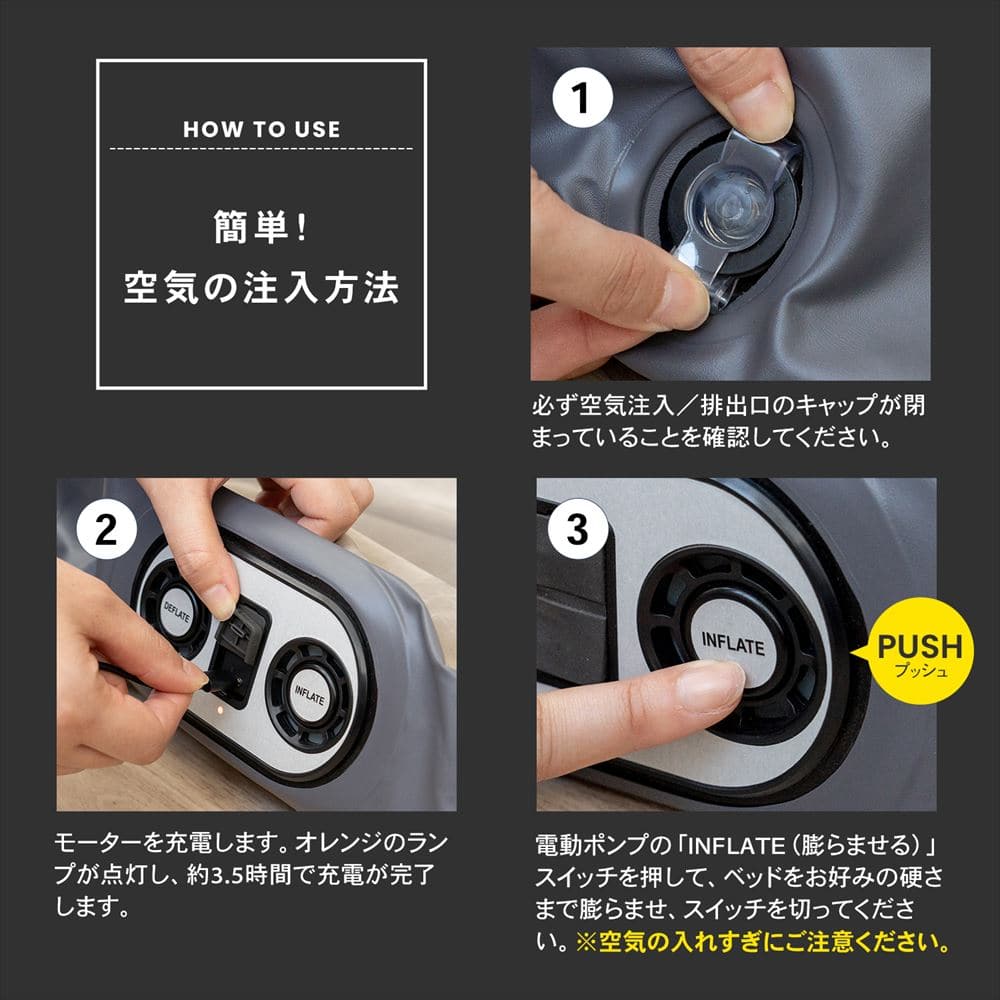 HOW TO USE

簡単!
空気の注入方法

1

必ず空気注入/排出口のキャップが閉まっていることを確認してください。

2

DEFLATE

INFLATE

モーターを充電します。オレンジのランプが点灯し、約3.5時間で充電が完了します。

3

INFLATE

PUSH
プッシュ

電動ポンプの「INFLATE(膨らませる)」スイッチを押して、ベッドをお好みの硬さまで膨らませ、スイッチを切ってください。※空気の入れすぎにご注意ください。