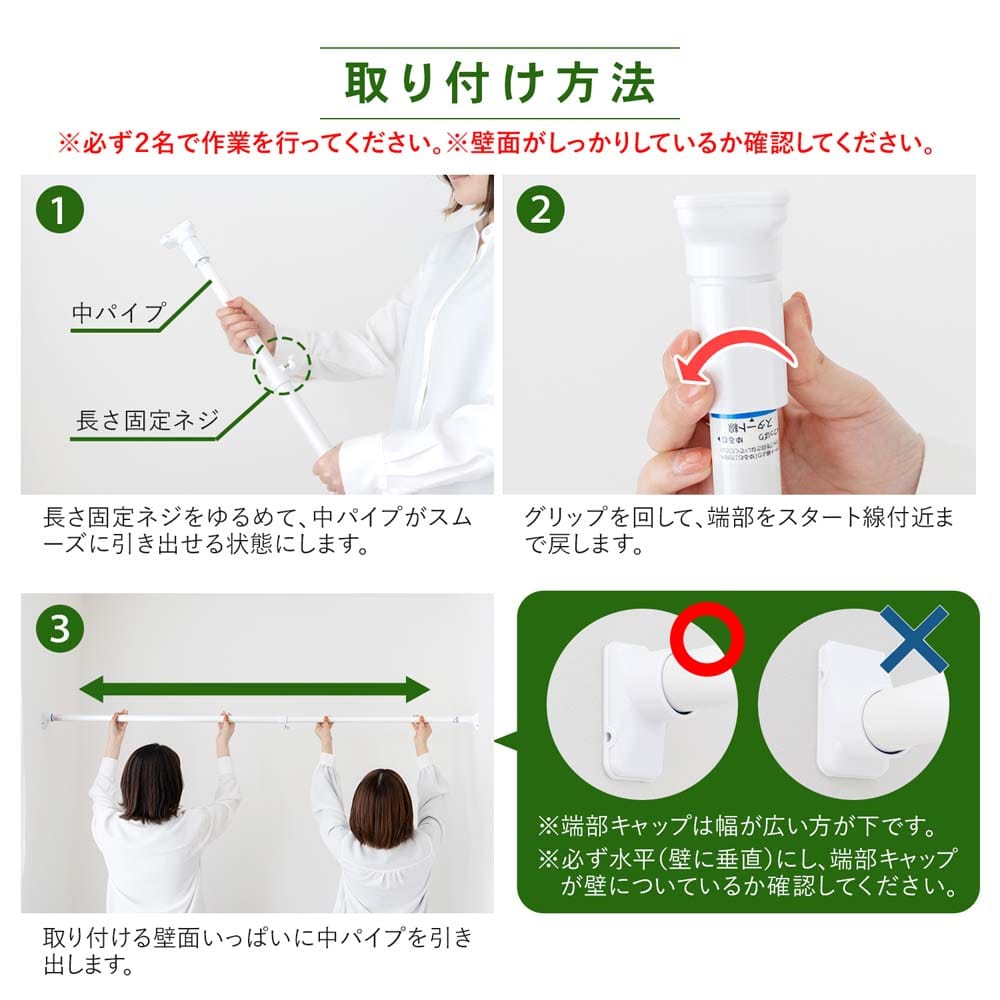 取り付け方法

※必ず2名で作業を行ってください。※壁面がしっかりしているか確認してください。

1

中パイプ

長さ固定ネジ

長さ固定ネジをゆるめて、中パイプがスムーズに引き出せる状態にします。

2

スタート線

グリップを回して、端部をスタート線付近まで戻します。

3

取り付ける壁面いっぱいに中パイプを引き出します。

※端部キャップは幅が広い方が下です。
※必ず水平(壁に垂直)にし、端部キャップが壁についているか確認してください。