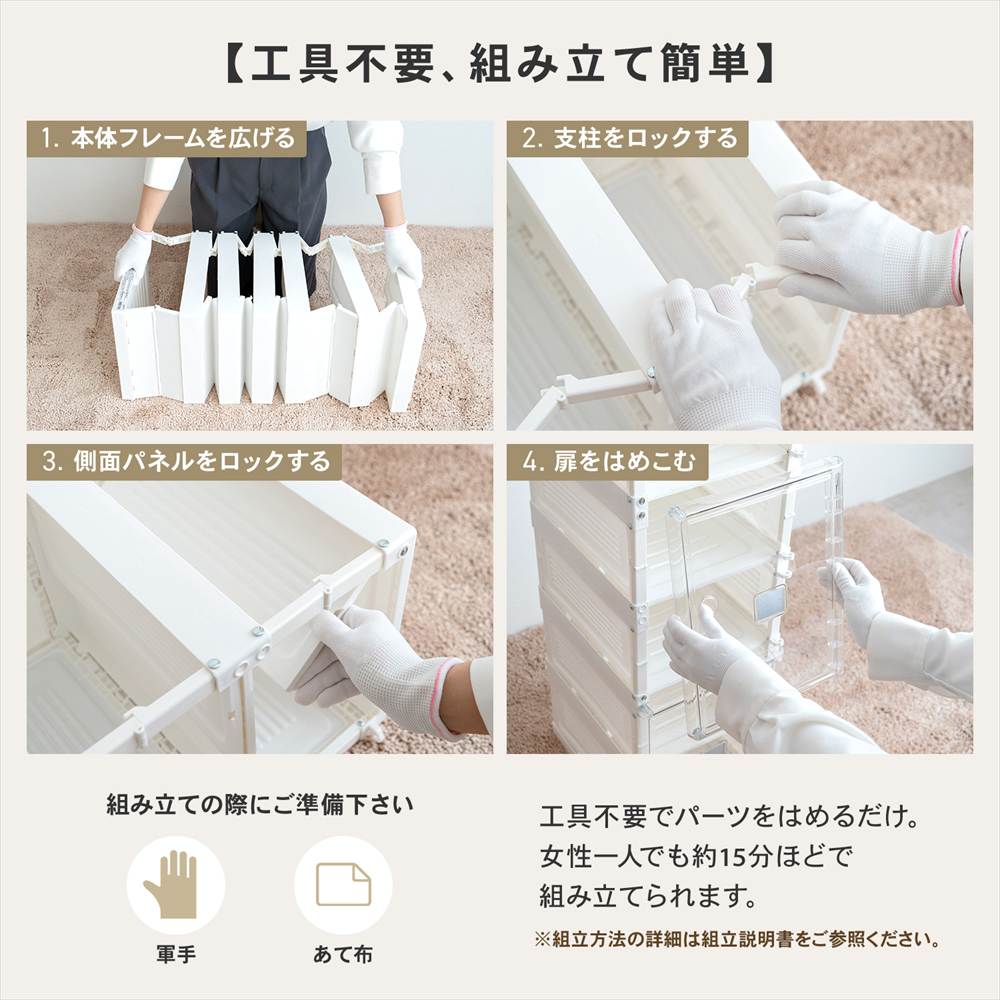 【工具不要、組み立て簡単】

1. 本体フレームを広げる

2. 支柱をロックする

3. 側面パネルをロックする

4. 扉をはめこむ

組み立ての際にご準備下さい

軍手

あて布

工具不要でパーツをはめるだけ。
女性一人でも約15分ほどで
組み立てられます。

※組立方法の詳細は組立説明書をご参照ください。