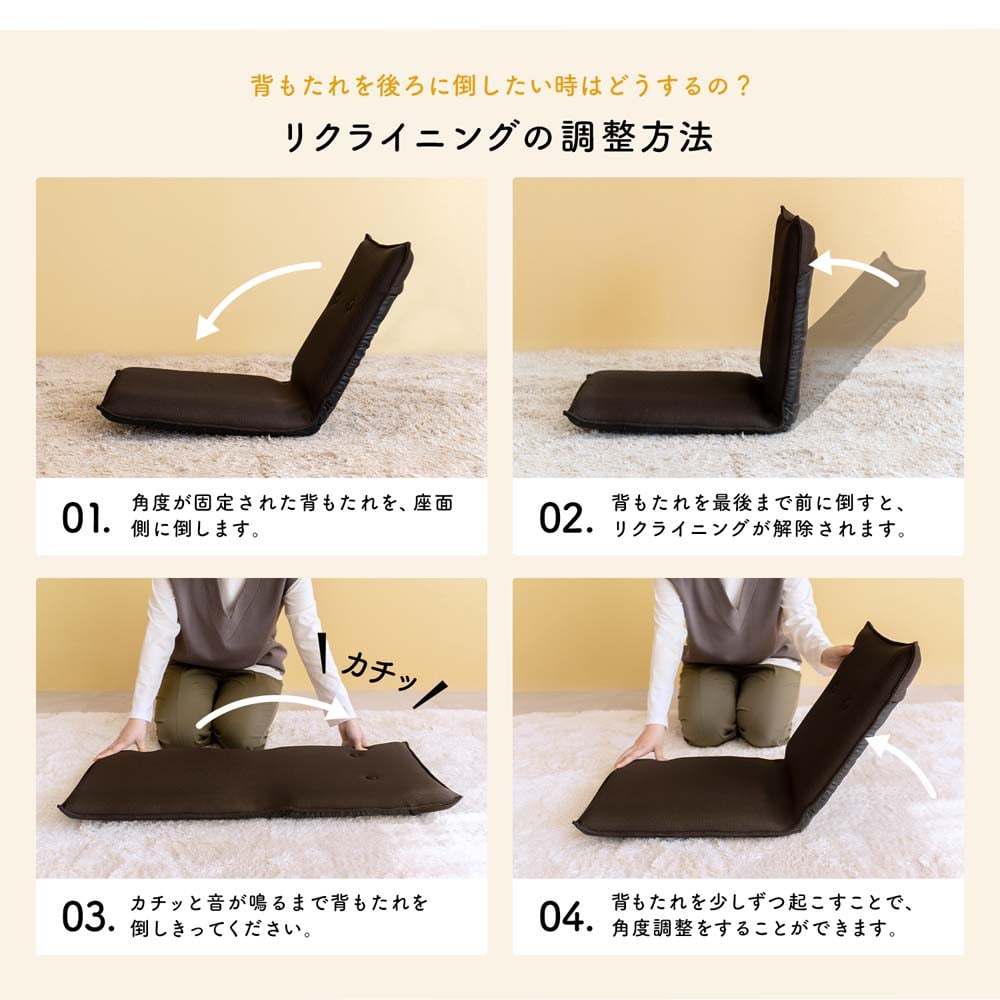 背もたれを後ろに倒したい時はどうするの？

リクライニングの調整方法

01. 角度が固定された背もたれを、座面側に倒します。

02. 背もたれを最後まで前に倒すと、リクライニングが解除されます。

カチッ

03. カチッと音が鳴るまで背もたれを倒しきってください。

04. 背もたれを少しずつ起こすことで、角度調整をすることができます。