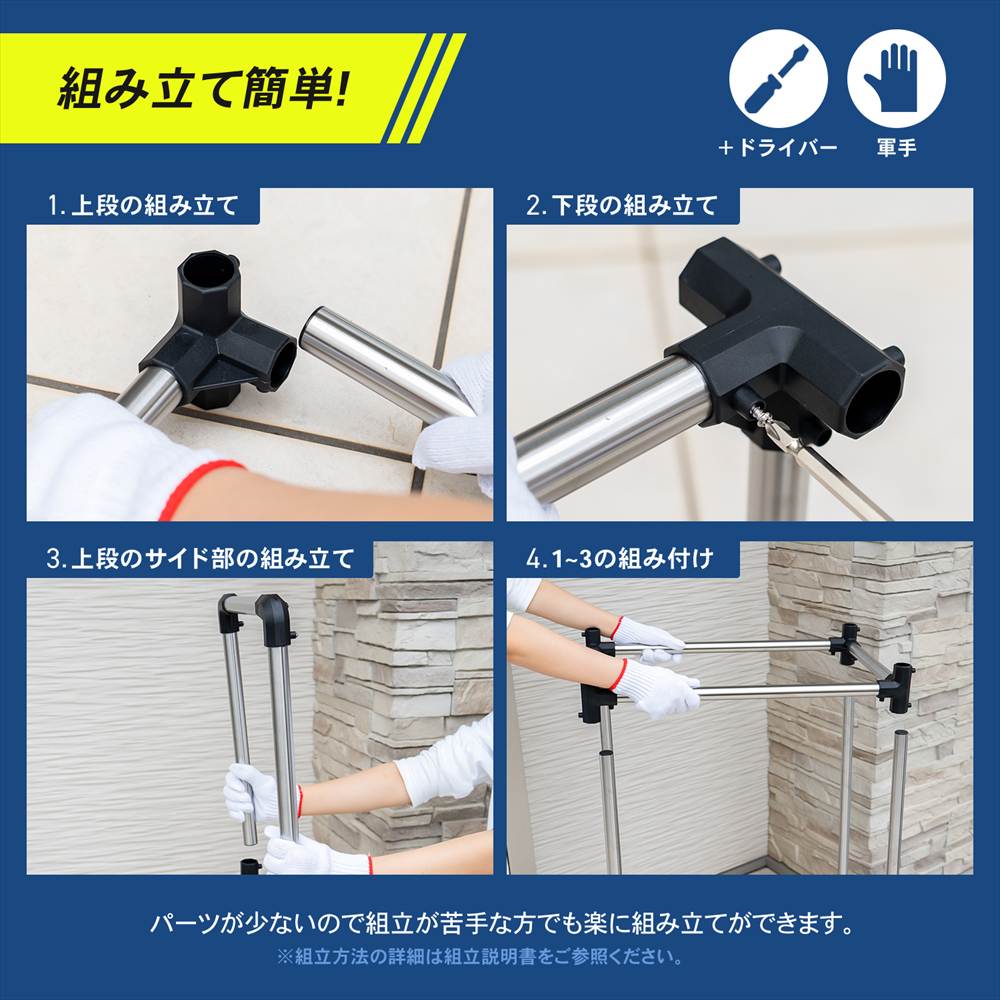 組み立て簡単!

＋ドライバー

軍手

1. 上段の組み立て

2. 下段の組み立て

3. 上段のサイド部の組み立て

4. 1~3の組み付け

パーツが少ないので組立が苦手な方でも楽に組み立てができます。

※組立方法の詳細は組立説明書をご参照ください。