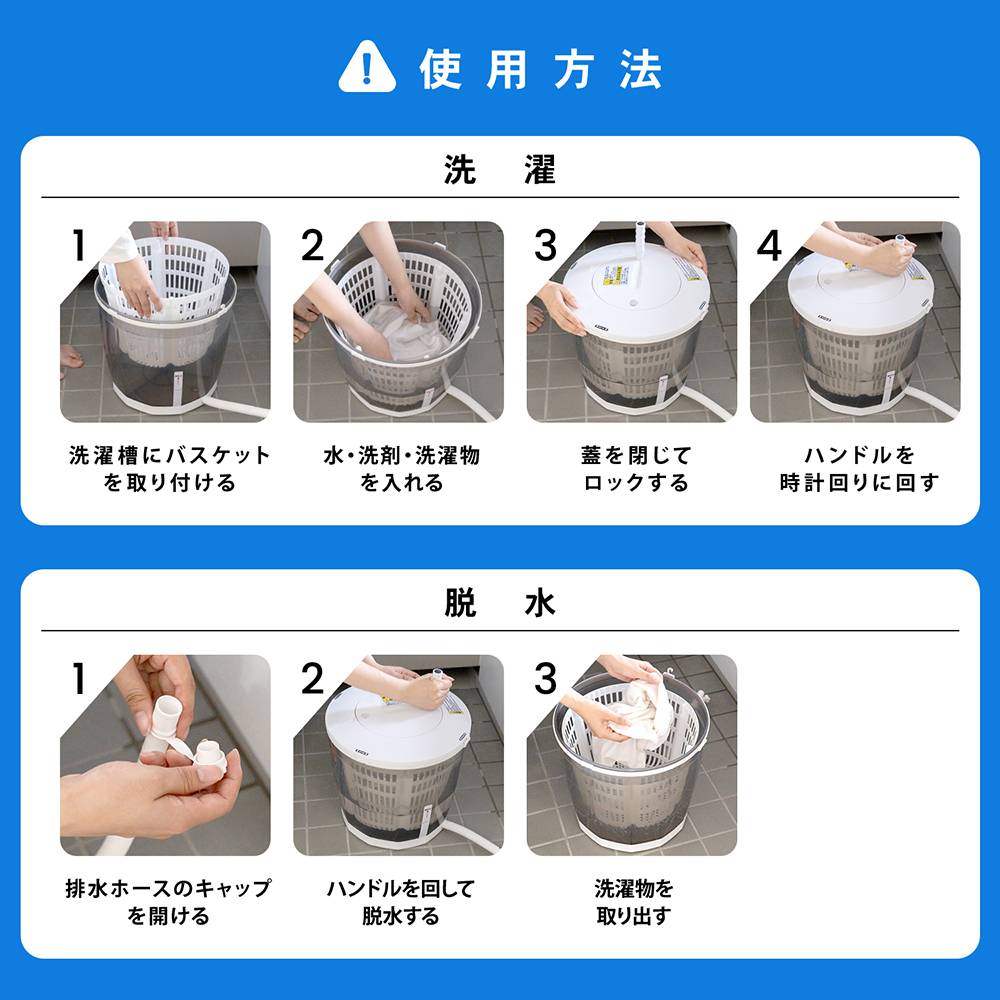 使用方法

洗濯

1
洗濯槽にバスケットを取り付ける

2
水・洗剤・洗濯物を入れる

3
蓋を閉じてロックする

4
ハンドルを時計回りに回す

脱水

1
排水ホースのキャップを開ける

2
ハンドルを回して脱水する

3
洗濯物を取り出す