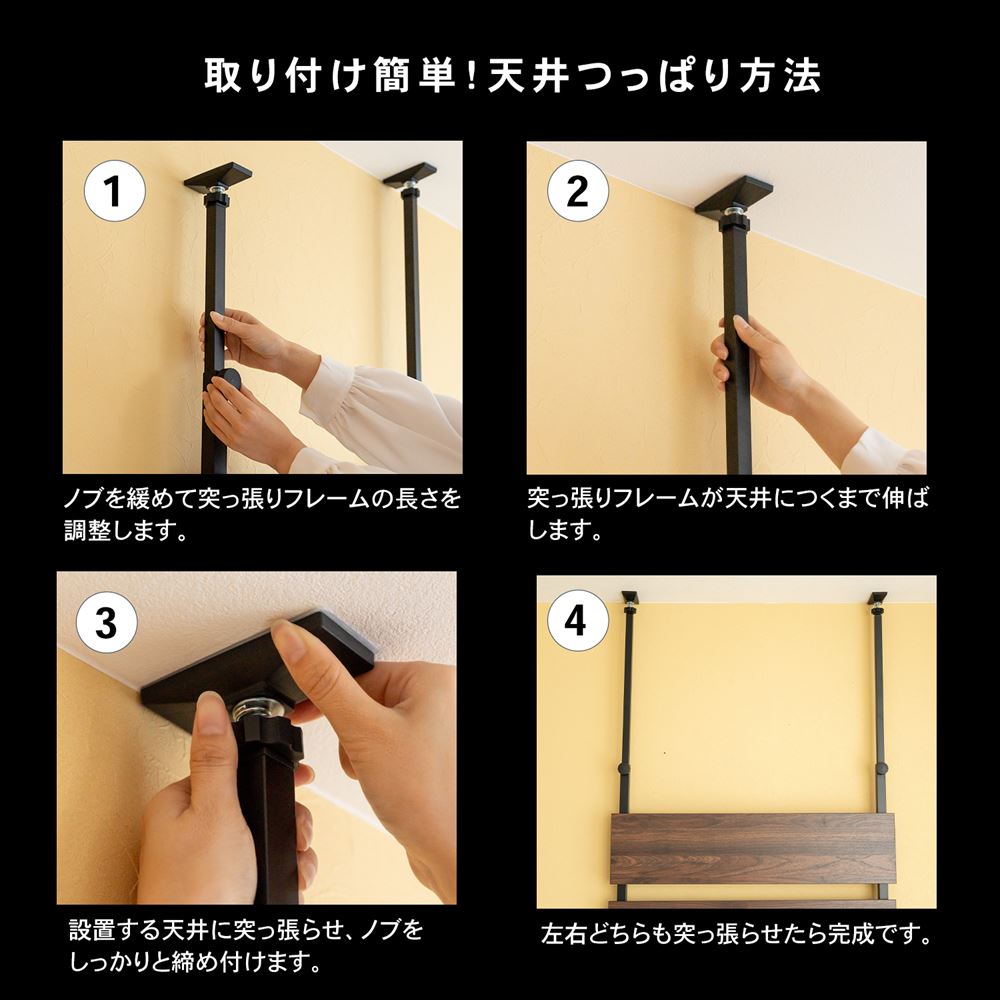 取り付け簡単！天井つっぱり方法

1

ノブを緩めて突っ張りフレームの長さを調整します。

2

突っ張りフレームが天井につくまで伸ばします。

3

設置する天井に突っ張らせ、ノブをしっかりと締め付けます。

4

左右どちらも突っ張らせたら完成です。