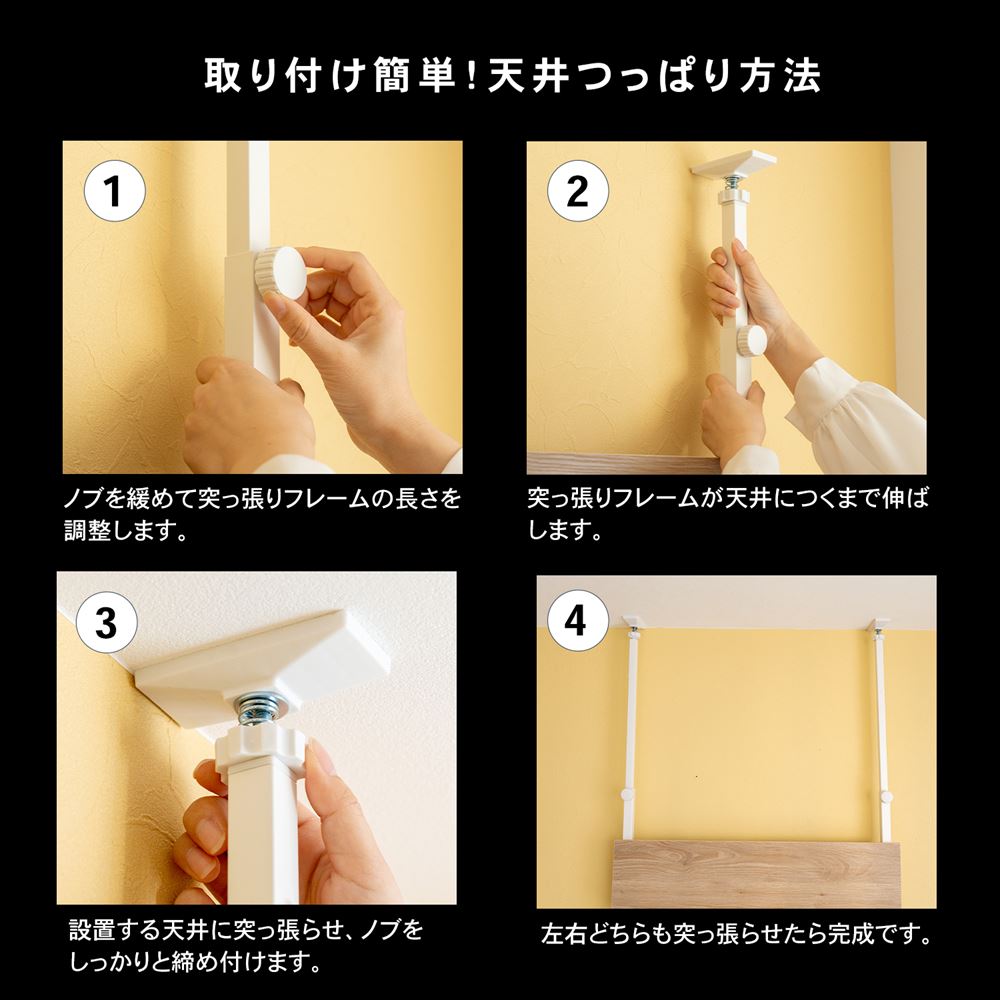 取り付け簡単！天井つっぱり方法

1

ノブを緩めて突っ張りフレームの長さを調整します。

2

突っ張りフレームが天井につくまで伸ばします。

3

設置する天井に突っ張らせ、ノブをしっかりと締め付けます。

4

左右どちらも突っ張らせたら完成です。