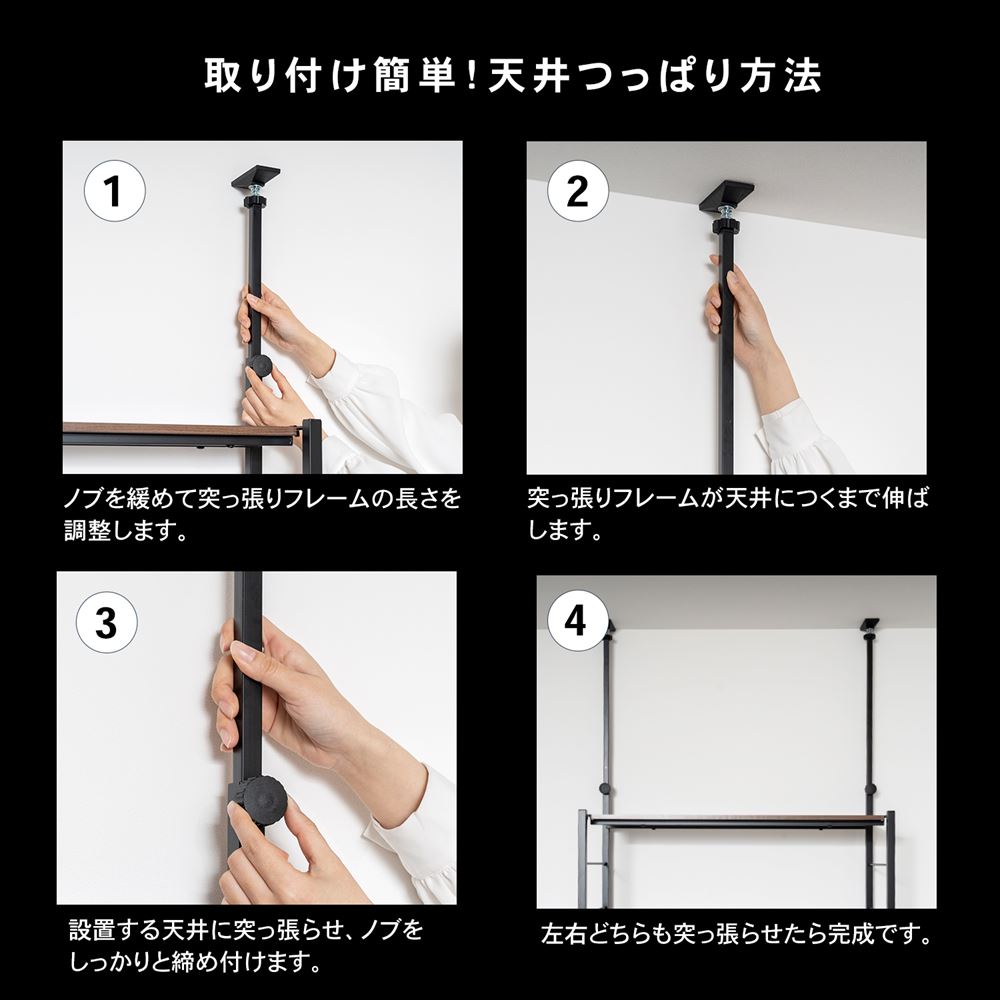 取り付け簡単！天井つっぱり方法

1

ノブを緩めて突っ張りフレームの長さを調整します。

2

突っ張りフレームが天井につくまで伸ばします。

3

設置する天井に突っ張らせ、ノブをしっかりと締め付けます。

4

左右どちらも突っ張らせたら完成です。