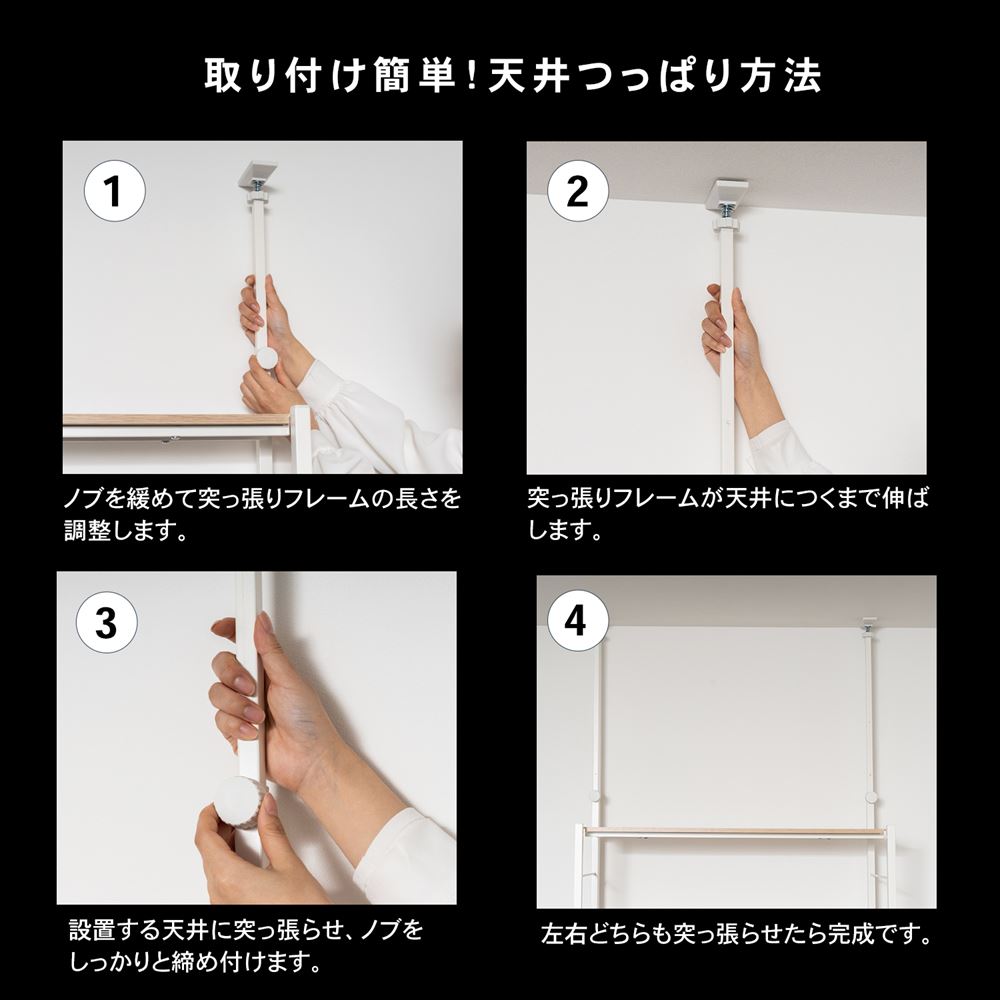 取り付け簡単!天井つっぱり方法

1

ノブを緩めて突っ張りフレームの長さを調整します。

2

突っ張りフレームが天井につくまで伸ばします。

3

設置する天井に突っ張らせ、ノブをしっかりと締め付けます。

4

左右どちらも突っ張らせたら完成です。