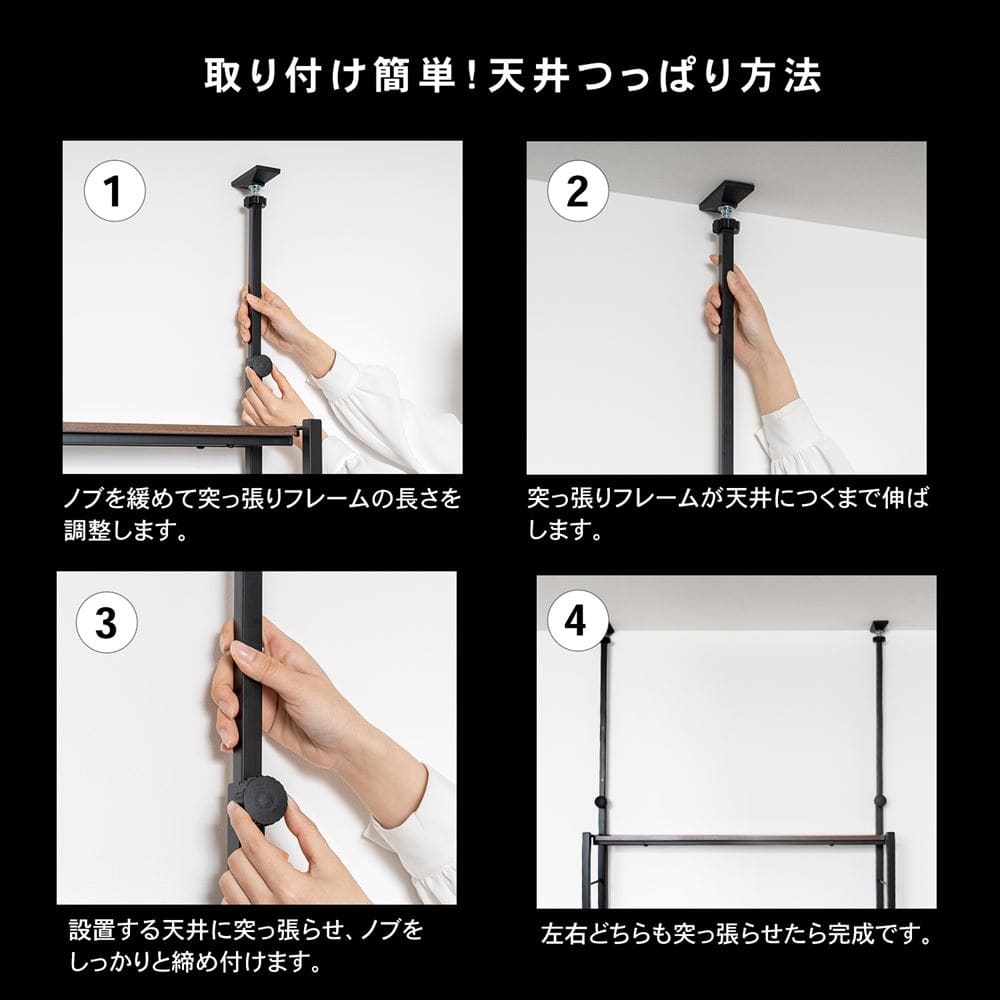 取り付け簡単!天井つっぱり方法

1

ノブを緩めて突っ張りフレームの長さを調整します。

2

突っ張りフレームが天井につくまで伸ばします。

3

設置する天井に突っ張らせ、ノブをしっかりと締め付けます。

4

左右どちらも突っ張らせたら完成です。