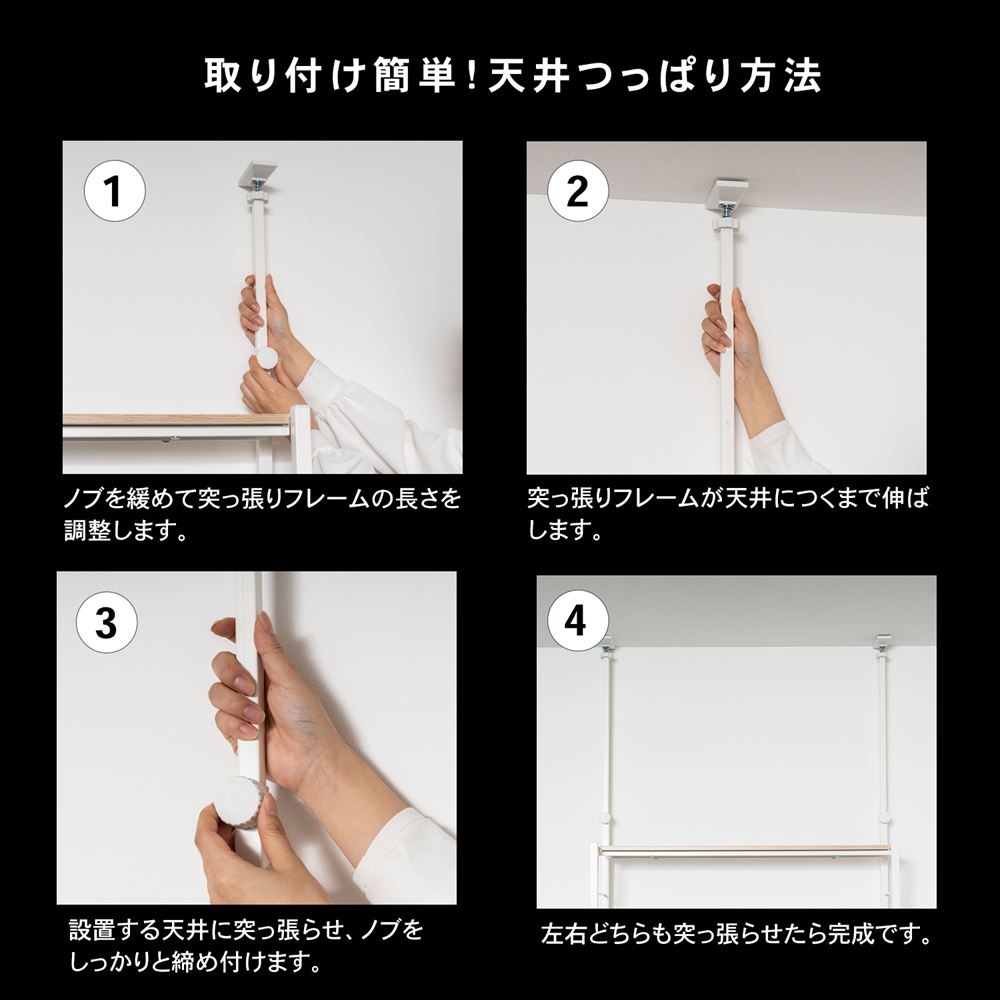 取り付け簡単!天井つっぱり方法

1

ノブを緩めて突っ張りフレームの長さを調整します。

2

突っ張りフレームが天井につくまで伸ばします。

3

設置する天井に突っ張らせ、ノブをしっかりと締め付けます。

4

左右どちらも突っ張らせたら完成です。