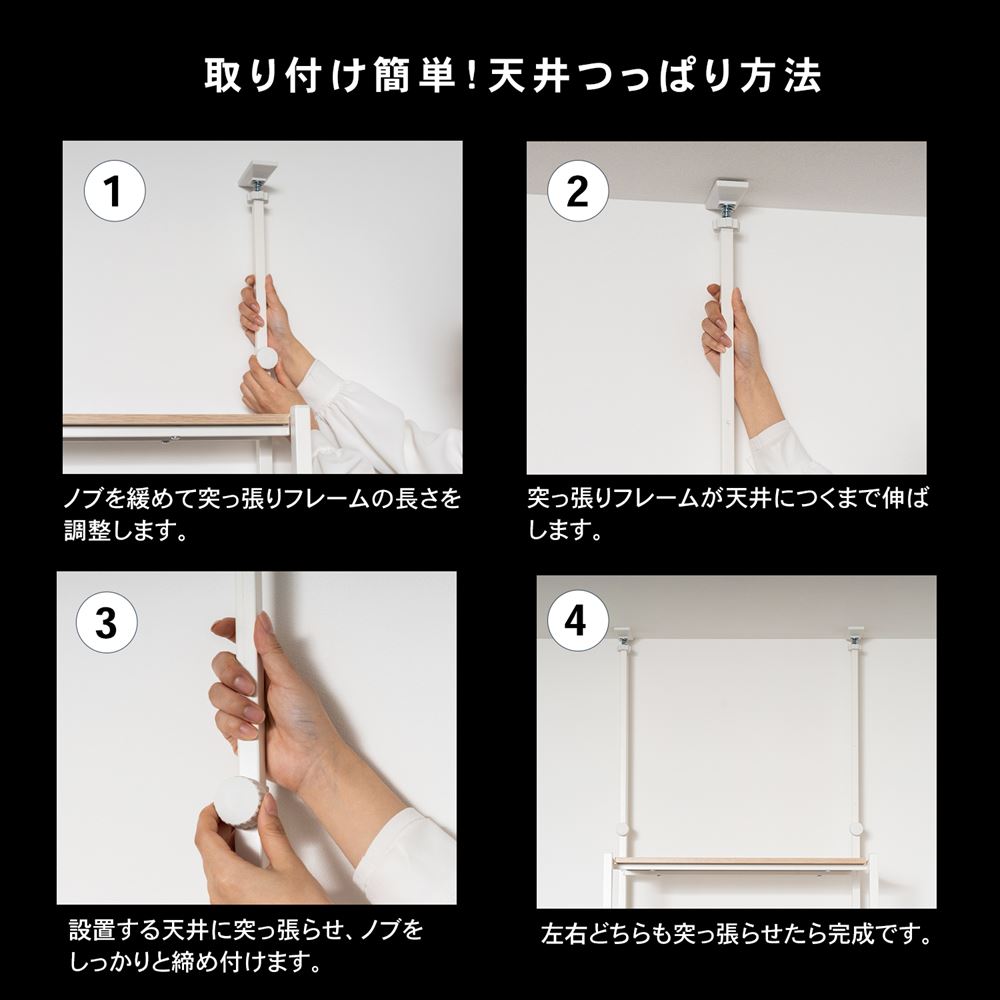 取り付け簡単!天井つっぱり方法

1

ノブを緩めて突っ張りフレームの長さを調整します。

2

突っ張りフレームが天井につくまで伸ばします。

3

設置する天井に突っ張らせ、ノブをしっかりと締め付けます。

4

左右どちらも突っ張らせたら完成です。