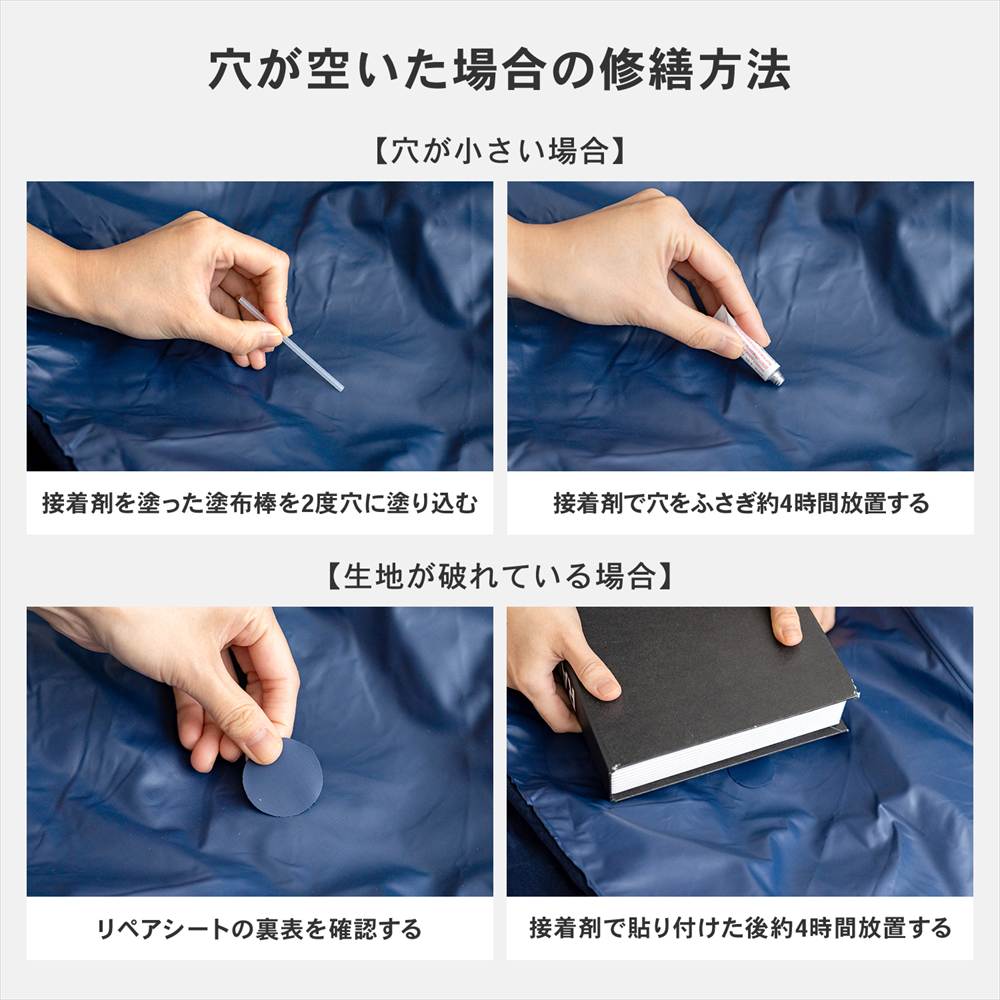 穴が空いた場合の修繕方法

【穴が小さい場合】

接着剤を塗った塗布棒を2度穴に塗り込む

接着剤で穴をふさぎ約4時間放置する

【生地が破れている場合】

リペアシートの裏表を確認する

接着剤で貼り付けた後約4時間放置する