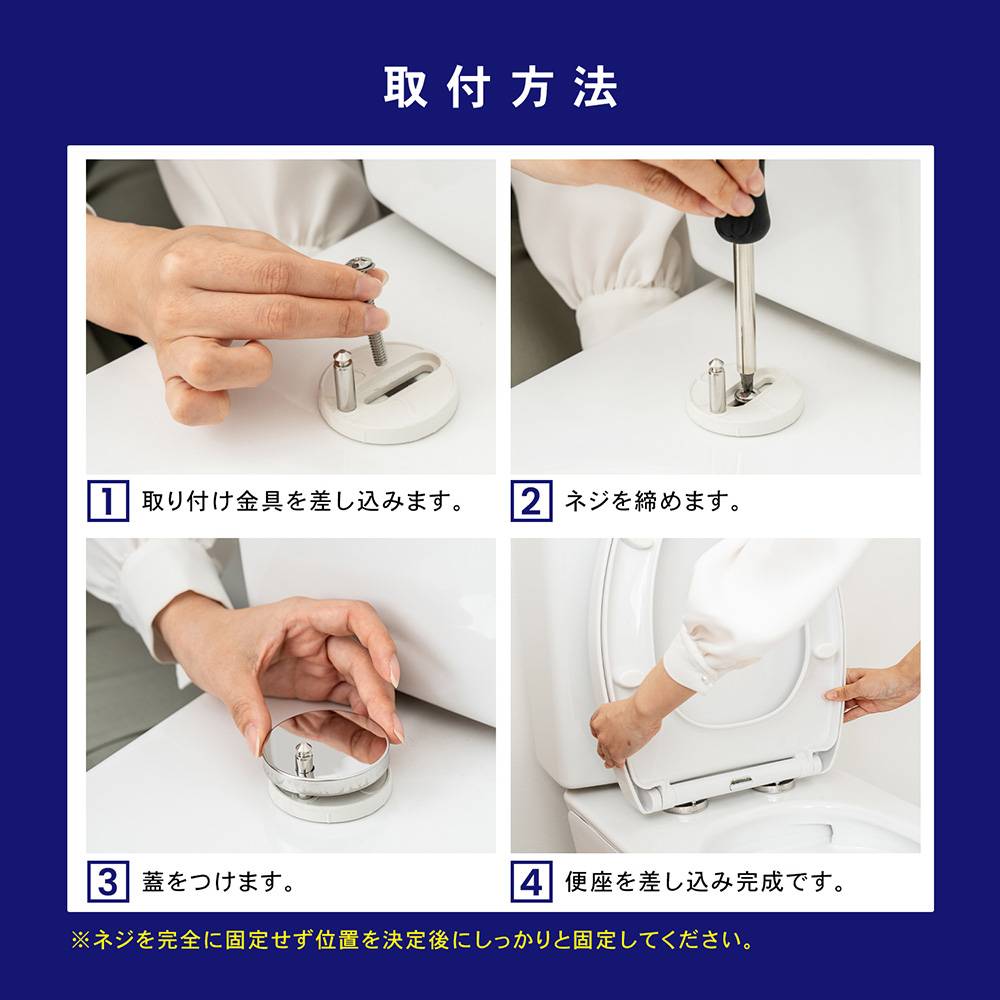 取付方法

1 取り付け金具を差し込みます。

2 ネジを締めます。

3 蓋をつけます。

4 便座を差し込み完成です。

※ネジを完全に固定せず位置を決定後にしっかりと固定してください。