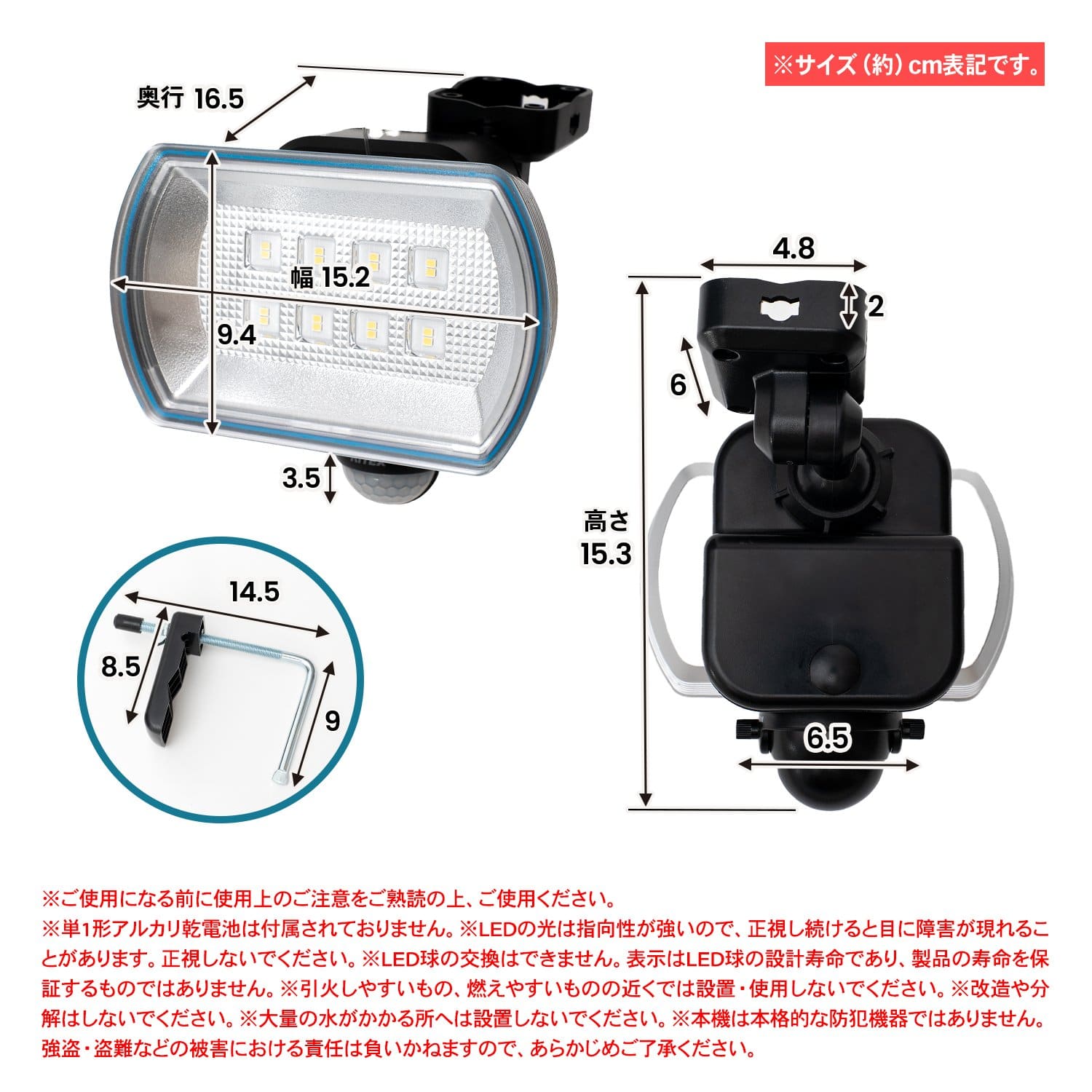 ※サイズ（約）cm表記です。

奥行 16.5

幅 15.2

9.4

3.5

4.8

2

6

高さ 15.3

6.5

14.5

8.5

9

※ご使用になる前に使用上のご注意をご熟読の上、ご使用ください。
※単1形アルカリ乾電池は付属されておりません。※LEDの光は指向性が強いので、正視し続けると目に障害が現れることがあります。正視しないでください。※LED球の交換はできません。表示はLED球の設計寿命であり、製品の寿命を保証するものではありません。※引火しやすいもの、燃えやすいものの近くでは設置・使用しないでください。※改造や分解はしないでください。※大量の水がかかる所へは設置しないでください。※本機は本格的な防犯機器ではありません。強盗・盗難などの被害における責任は負いかねますので、あらかじめご了承ください。